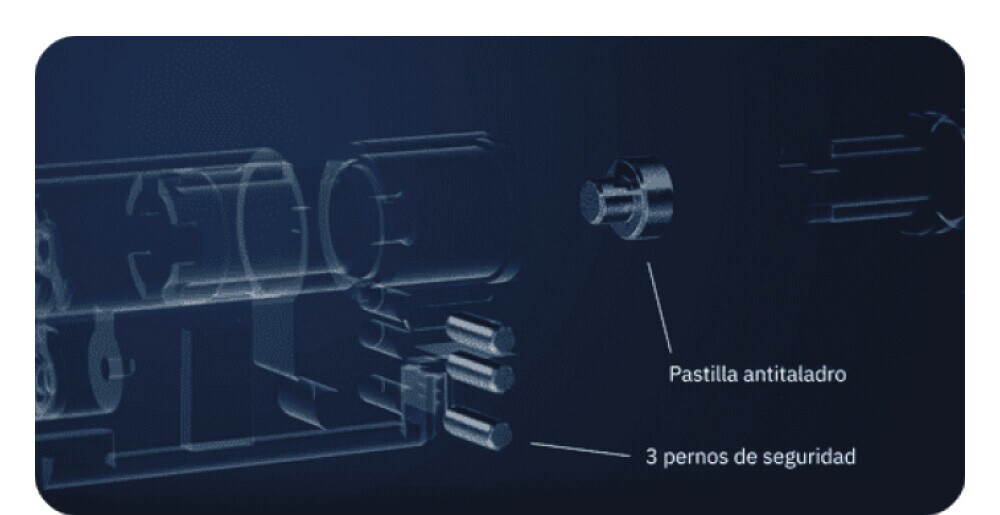 Pastilla antitaladro

3 pernos de seguridad