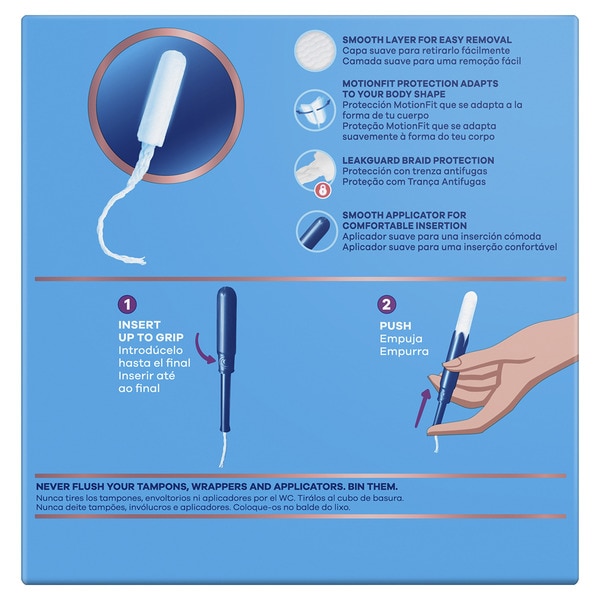 SMOOTH LAYER FOR EASY REMOVAL
Capa suave para retirarlo fácilmente
Camada suave para uma remoção fácil

MOTIONFIT PROTECTION ADAPTS TO YOUR BODY SHAPE
Protección MotionFit que se adapta a la forma de tu cuerpo
Proteção MotionFit que se adapta suavemente à forma do teu corpo

LEAKGUARD BRAID PROTECTION
Protección con trenza antifugas
Proteção com Trança Antifugas

8

SMOOTH APPLICATOR FOR COMFORTABLE INSERTION
Aplicador suave para una inserción cómoda
Aplicador suave para uma inserção confortável

1
INSERT UP TO GRIP
Introdúcelo hasta el final
Inserir até ao final

2
PUSH
Empuja
Empurra

NEVER FLUSH YOUR TAMPONS, WRAPPERS AND APPLICATORS. BIN THEM.
Nunca tires los tampones, envoltorios ni aplicadores por el WC. Tíralos al cubo de basura.
Nunca deite tampões, invólucros e aplicadores. Coloque-os no balde do lixo.