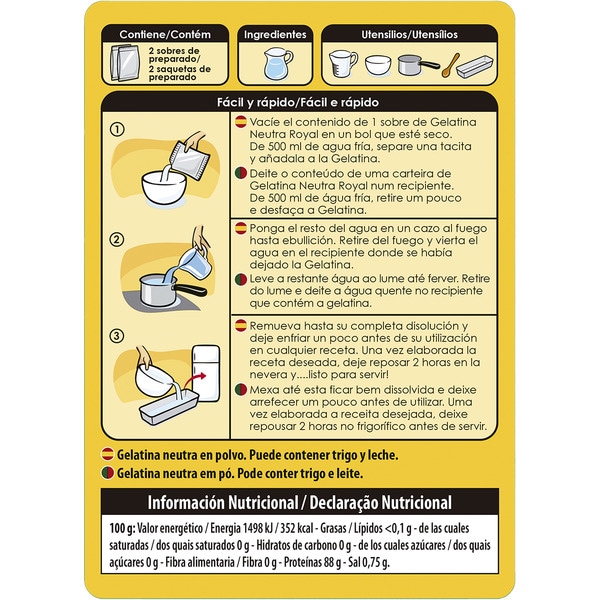 Contiene/Contém

2 sobres de preparado/ 2 saquetas de preparado

Ingredientes

Utensilios/Utensílios

Fácil y rápido/Fácil e rápido

①

Vacíe el contenido de 1 sobre de Gelatina Neutra Royal en un bol que esté seco. De 500 ml de agua fría, separe una tacita y añadala a la Gelatina.

Deite o conteúdo de uma carteira de Gelatina Neutra Royal num recipiente. De 500 ml de água fria, retire um pouco e desfaça a Gelatina.

②

Ponga el resto del agua en un cazo al fuego hasta ebullición. Retire del fuego y vierta el agua en el recipiente donde se había dejado la Gelatina.

Leve a restante água ao lume até ferver. Retire do lume e deite a água quente no recipiente que contém a gelatina.

③

Remueva hasta su completa disolución y deje enfriar un poco antes de su utilización en cualquier receta. Una vez elaborada la receta deseada, deje reposar 2 horas en la nevera y....listo para servir!

Mexa até esta ficar bem dissolvida e deixe arrefecer um pouco antes de utilizar. Uma vez elaborada a receita desejada, deixe repousar 2 horas no frigorífico antes de servir.

Gelatina neutra en polvo. Puede contener trigo y leche.

Gelatina neutra em pó. Pode conter trigo e leite.

Información Nutricional / Declaração Nutricional

100 g: Valor energético / Energia 1498 kJ / 352 kcal - Grasas / Lípidos <0,1 g - de las cuales saturadas / dos quais saturados 0 g - Hidratos de carbono 0 g - de los cuales azúcares / dos quais açúcares 0 g - Fibra alimentaria / Fibra 0 g - Proteínas 88 g - Sal 0,75 g.