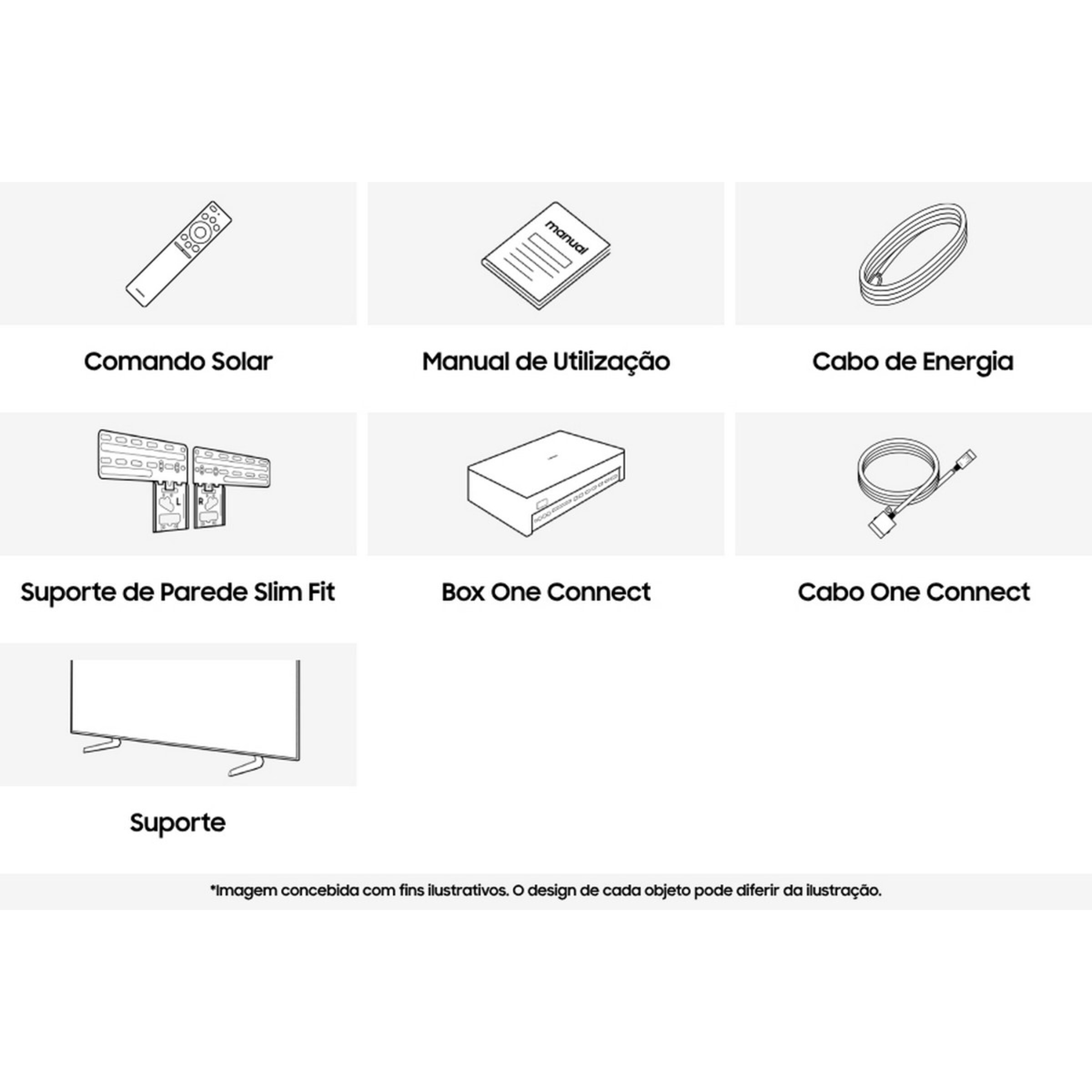 manual

Comando Solar

Manual de Utilização

Cabo de Energia

L R

Suporte de Parede Slim Fit

Box One Connect

Cabo One Connect

Suporte

*Imagem concebida com fins ilustrativos. O design de cada objeto pode diferir da ilustração.