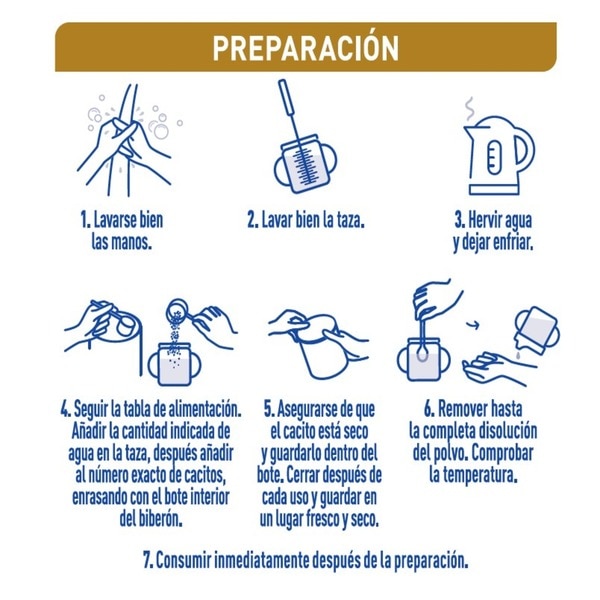 PREPARACIÓN

1. Lavarse bien las manos.

2. Lavar bien la taza.

3. Hervir agua y dejar enfriar.

4. Seguir la tabla de alimentación. Añadir la cantidad indicada de agua en la taza, después añadir al número exacto de cacitos, enrasando con el bote interior del biberón.

5. Asegurarse de que el cacito está seco y guardarlo dentro del bote. Cerrar después de cada uso y guardar en un lugar fresco y seco.

6. Remover hasta la completa disolución del polvo. Comprobar la temperatura.

7. Consumir inmediatamente después de la preparación.