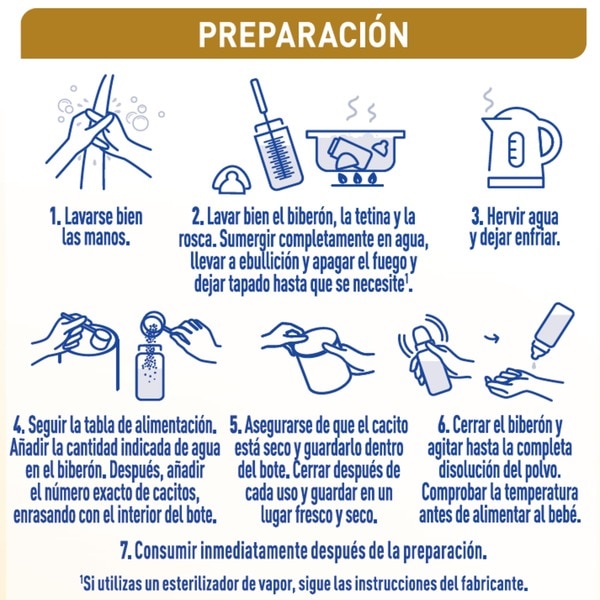 PREPARACIÓN

1. Lavarse bien las manos.

2. Lavar bien el biberón, la tetina y la rosca. Sumergir completamente en agua, llevar a ebullición y apagar el fuego y dejar tapado hasta que se necesite$^1$.

3. Hervir agua y dejar enfriar.

4. Seguir la tabla de alimentación. Añadir la cantidad indicada de agua en el biberón. Después, añadir el número exacto de cacitos, enrasando con el interior del bote.

5. Asegurarse de que el cacito está seco y guardarlo dentro del bote. Cerrar después de cada uso y guardar en un lugar fresco y seco.

6. Cerrar el biberón y agitar hasta la completa disolución del polvo. Comprobar la temperatura antes de alimentar al bebé.

7. Consumir inmediatamente después de la preparación.

$^1$Si utilizas un esterilizador de vapor, sigue las instrucciones del fabricante.