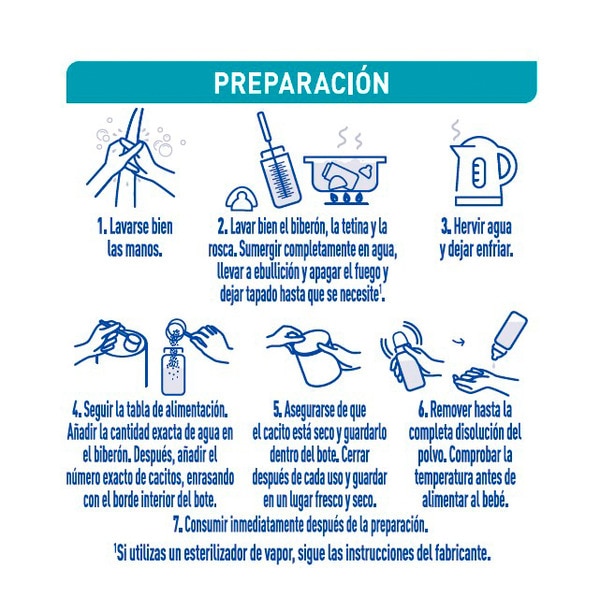 PREPARACIÓN

1. Lavarse bien las manos.

2. Lavar bien el biberón, la tetina y la rosca. Sumergir completamente en agua, llevar a ebullición y apagar el fuego y dejar tapado hasta que se necesite$^1$.

3. Hervir agua y dejar enfriar.

4. Seguir la tabla de alimentación. Añadir la cantidad exacta de agua en el biberón. Después, añadir el número exacto de cacitos, enrasando con el borde interior del bote.

5. Asegurarse de que el cacito está seco y guardarlo dentro del bote. Cerrar después de cada uso y guardar en un lugar fresco y seco.

6. Remover hasta la completa disolución del polvo. Comprobar la temperatura antes de alimentar al bebé.

7. Consumir inmediatamente después de la preparación.

$^1$Si utilizas un esterilizador de vapor, sigue las instrucciones del fabricante.