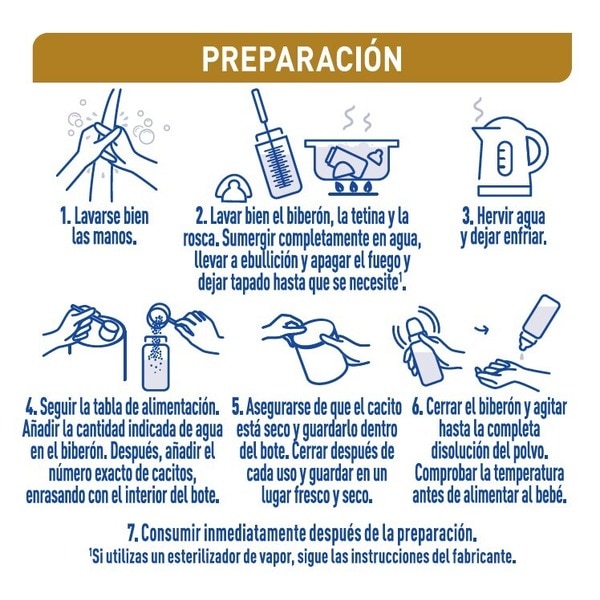 PREPARACIÓN

1. Lavarse bien las manos.

2. Lavar bien el biberón, la tetina y la rosca. Sumergir completamente en agua, llevar a ebullición y apagar el fuego y dejar tapado hasta que se necesite$^1$.

3. Hervir agua y dejar enfriar.

4. Seguir la tabla de alimentación. Añadir la cantidad indicada de agua en el biberón. Después, añadir el número exacto de cacitos, enrasando con el interior del bote.

5. Asegurarse de que el cacito está seco y guardarlo dentro del bote. Cerrar después de cada uso y guardar en un lugar fresco y seco.

6. Cerrar el biberón y agitar hasta la completa disolución del polvo. Comprobar la temperatura antes de alimentar al bebé.

7. Consumir inmediatamente después de la preparación.
$^1$Si utilizas un esterilizador de vapor, sigue las instrucciones del fabricante.