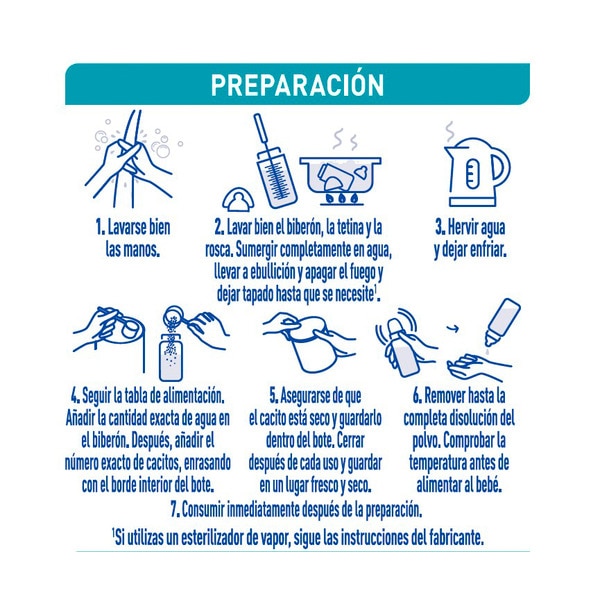 PREPARACIÓN

1. Lavarse bien las manos.

2. Lavar bien el biberón, la tetina y la rosca. Sumergir completamente en agua, llevar a ebullición y apagar el fuego y dejar tapado hasta que se necesite$^1$.

3. Hervir agua y dejar enfriar.

4. Seguir la tabla de alimentación. Añadir la cantidad exacta de agua en el biberón. Después, añadir el número exacto de cacitos, enrasando con el borde interior del bote.

5. Asegurarse de que el cacito está seco y guardarlo dentro del bote. Cerrar después de cada uso y guardar en un lugar fresco y seco.

6. Remover hasta la completa disolución del polvo. Comprobar la temperatura antes de alimentar al bebé.

7. Consumir inmediatamente después de la preparación.

$^1$Si utilizas un esterilizador de vapor, sigue las instrucciones del fabricante.