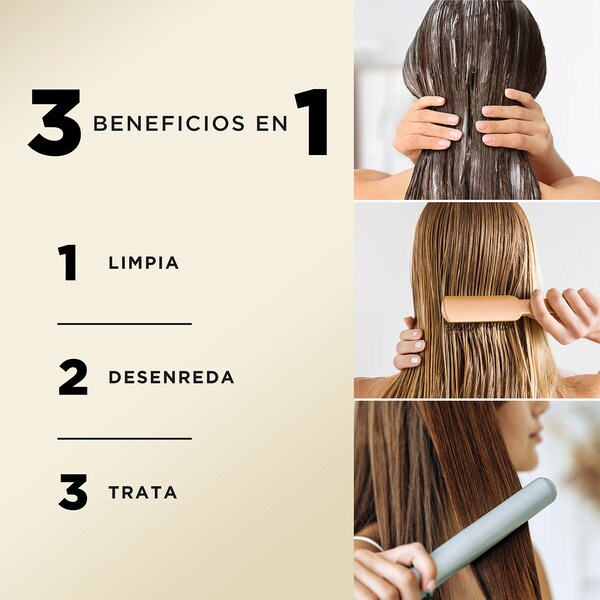 3 BENEFICIOS EN 1

1 LIMPIA

2 DESENREDA

3 TRATA