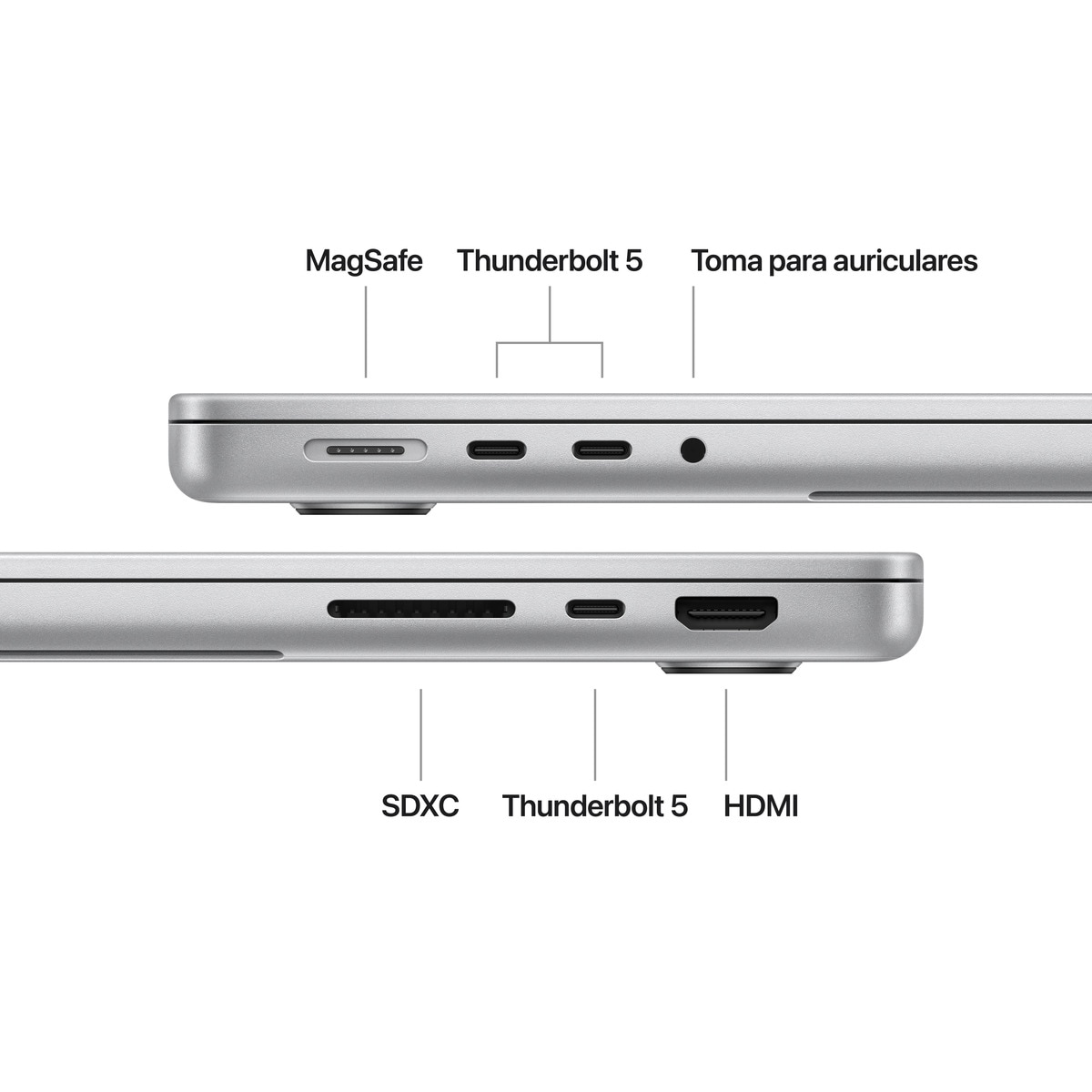 MagSafe
Thunderbolt 5
Toma para auriculares

SDXC
Thunderbolt 5
HDMI