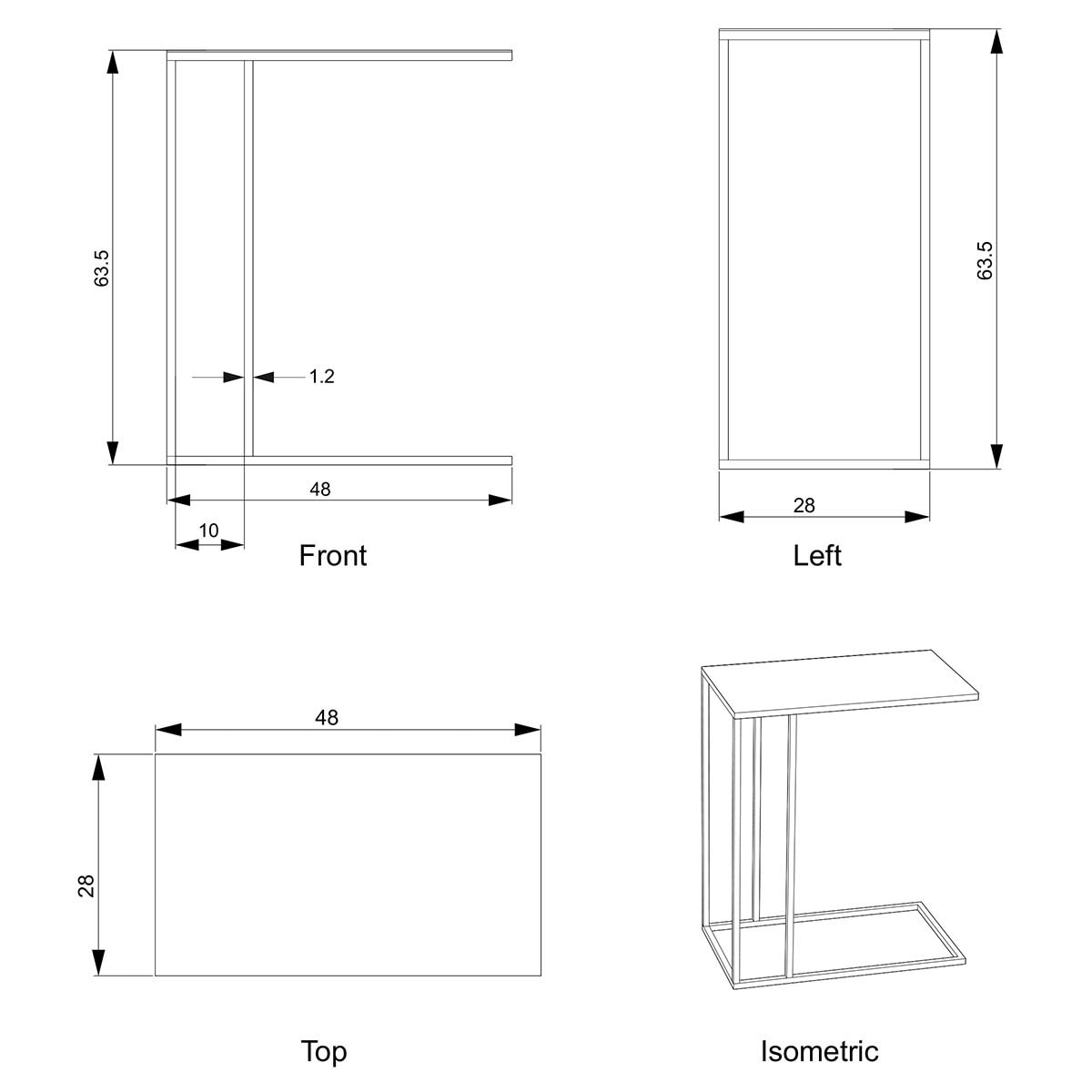 63.5

1.2

48

10

Front

63.5

28

Left

48

28

Top

Isometric