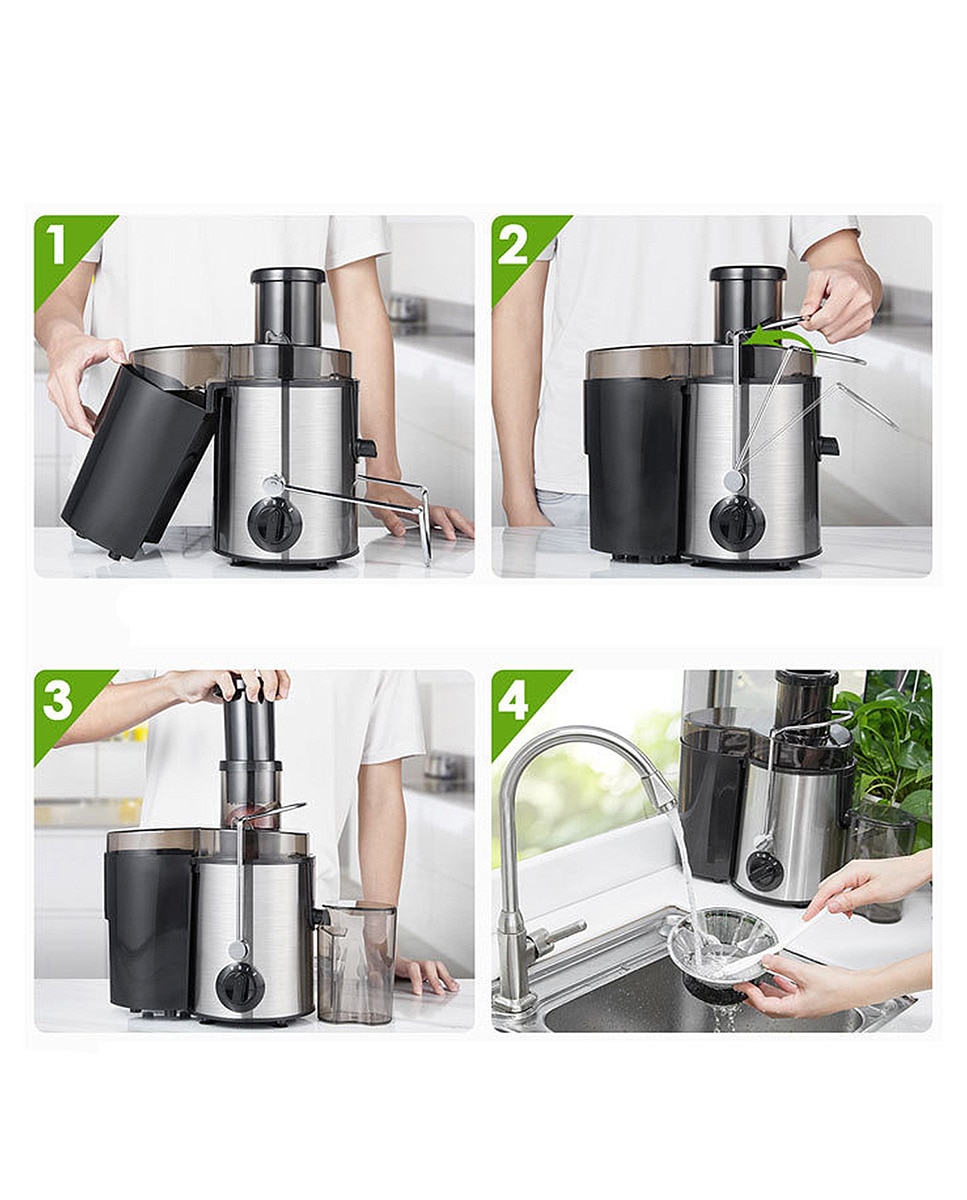 1

2

3

4