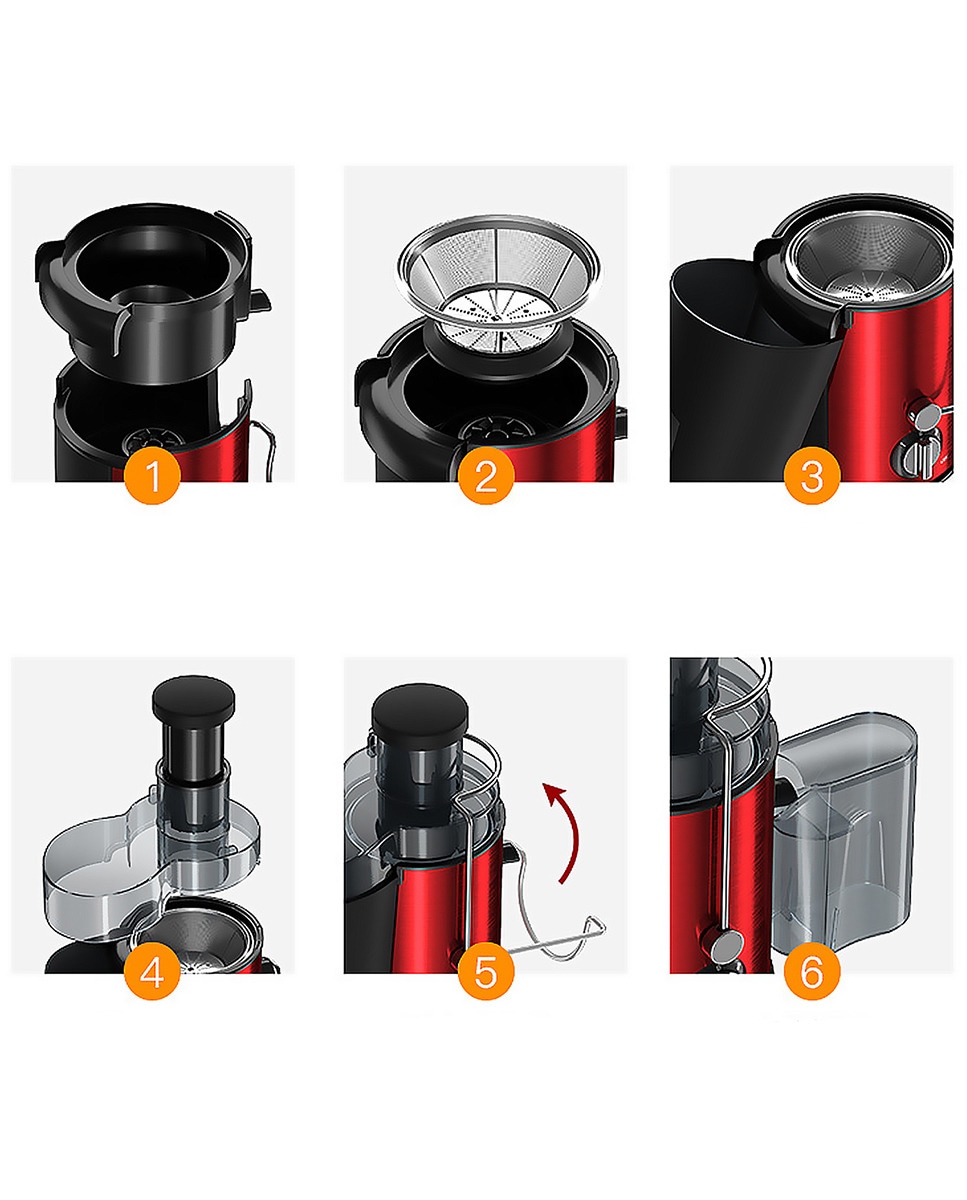 1

2

3

4

5

6