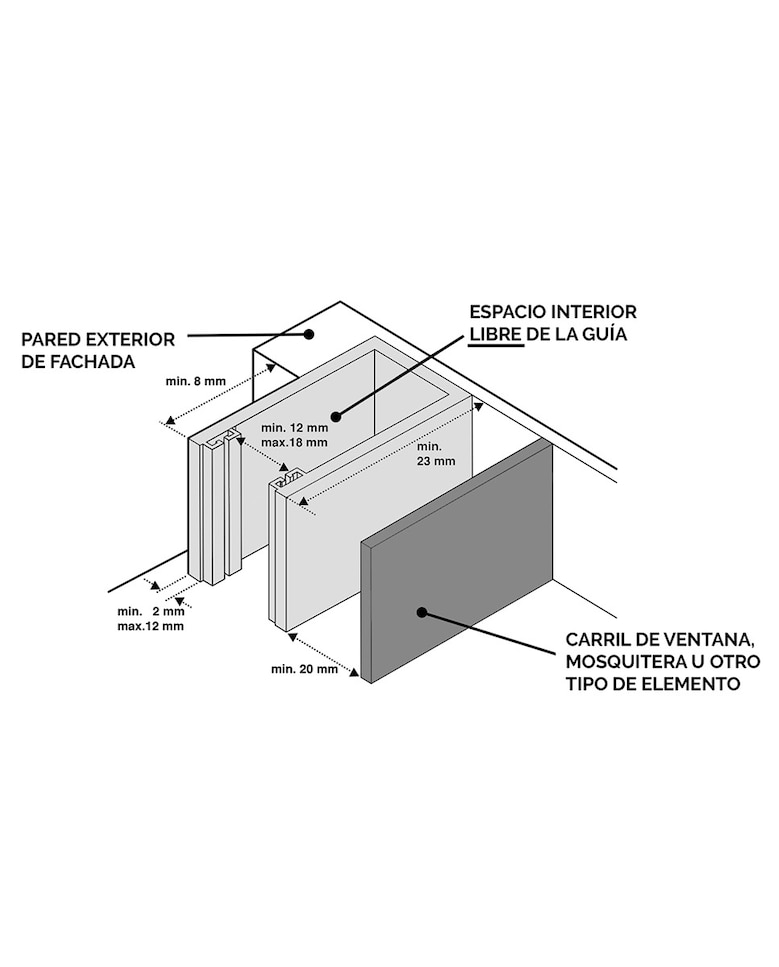 PARED EXTERIOR DE FACHADA

ESPACIO INTERIOR LIBRE DE LA GUÍA

min. 8 mm

min. 12 mm
max.18 mm

min. 23 mm

min. 2 mm
max.12 mm

min. 20 mm

CARRIL DE VENTANA, MOSQUITERA U OTRO TIPO DE ELEMENTO