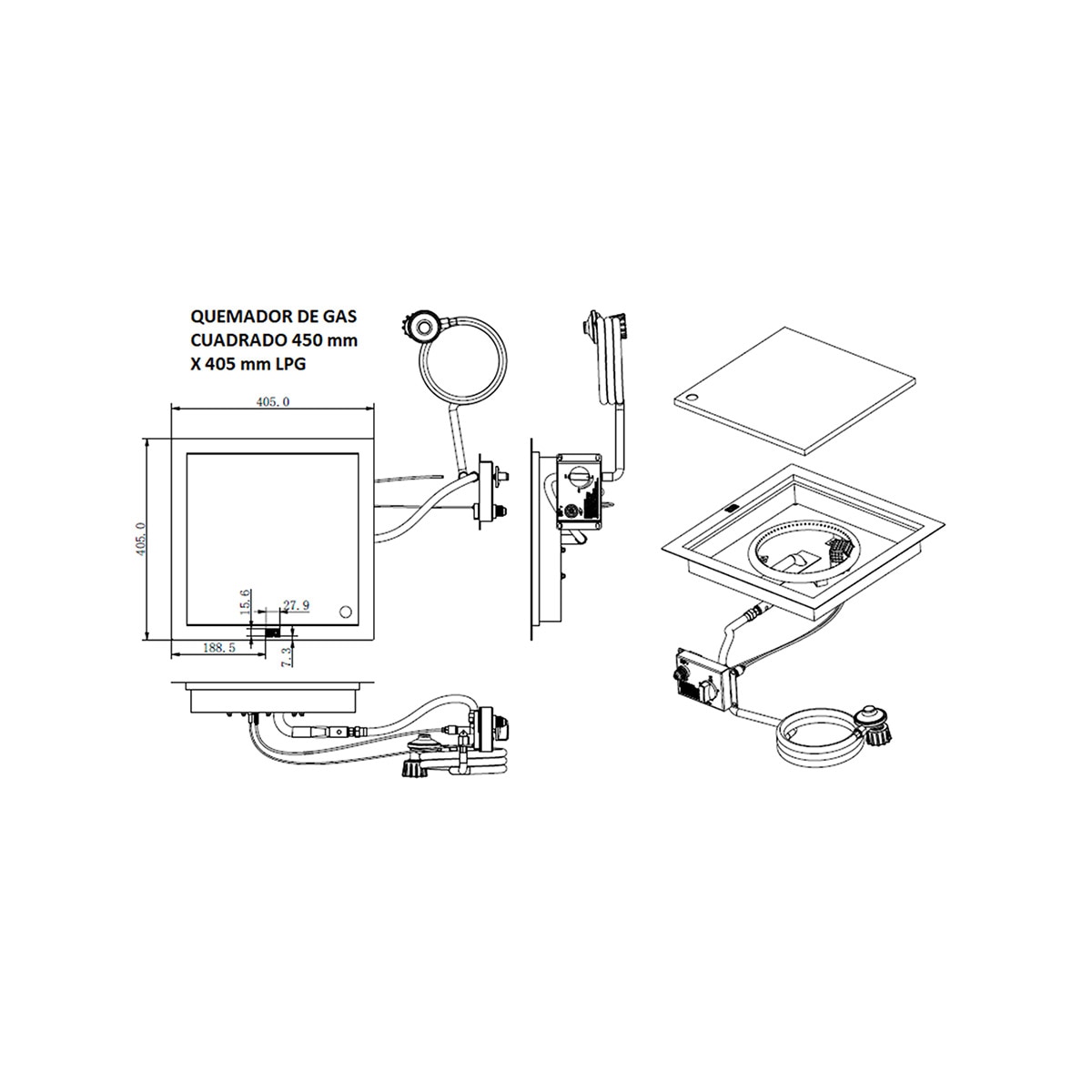 QUEMADOR DE GAS
CUADRADO 450 mm
X 405 mm LPG

405.0

405.0

15.6

27.9

188.5

7.3