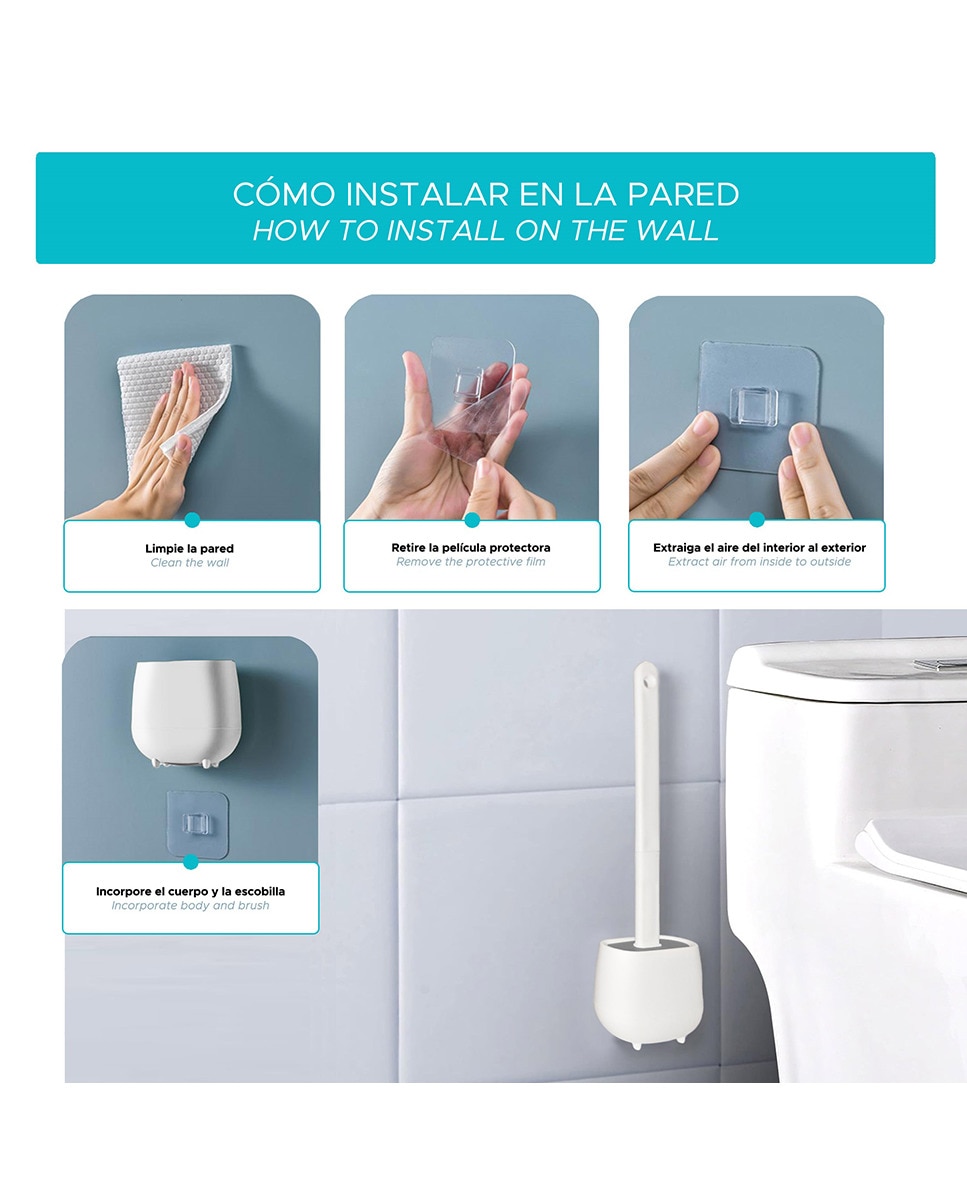 CÓMO INSTALAR EN LA PARED
HOW TO INSTALL ON THE WALL

Limpie la pared
Clean the wall

Retire la película protectora
Remove the protective film

Extraiga el aire del interior al exterior
Extract air from inside to outside

Incorpore el cuerpo y la escobilla
Incorporate body and brush