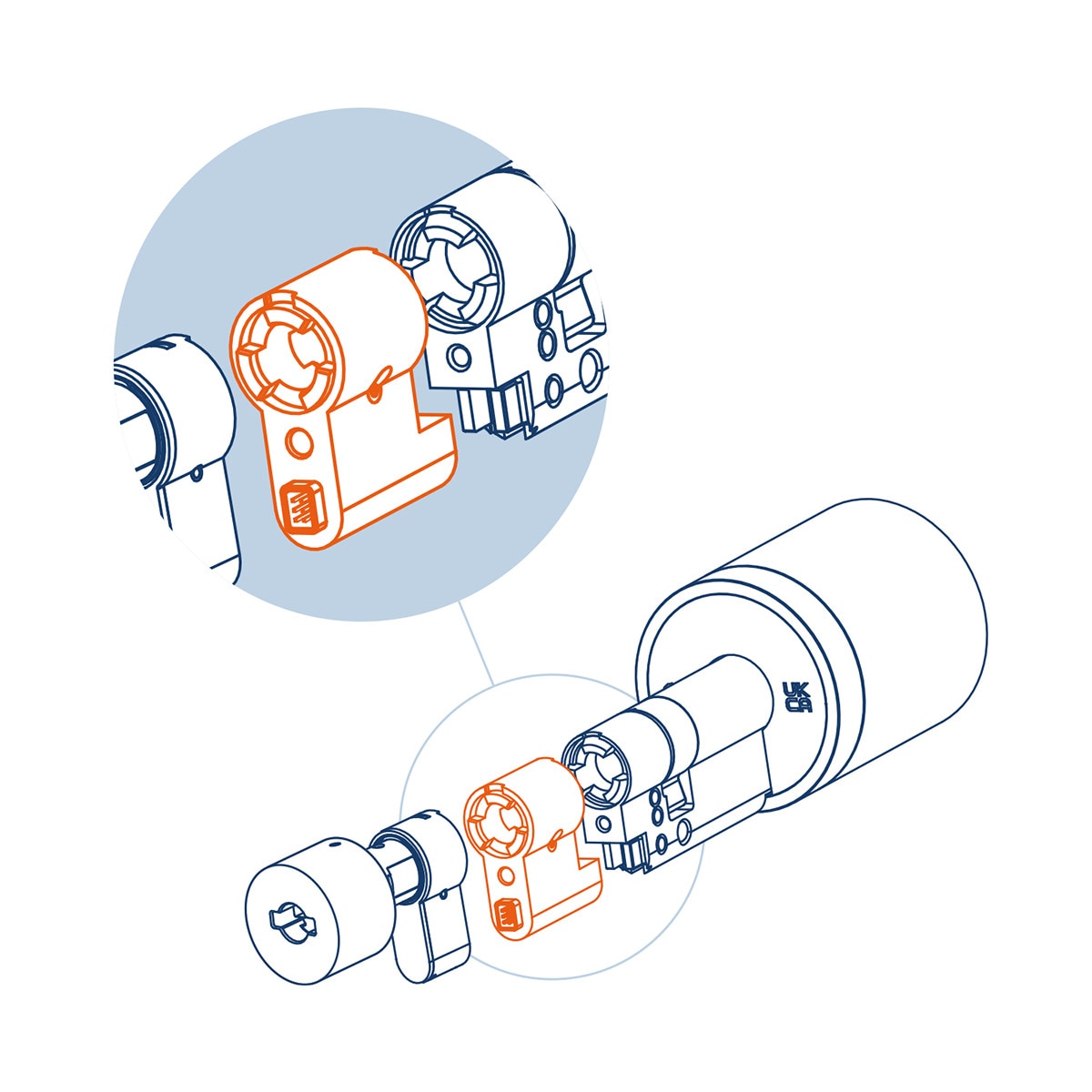 UK
CA