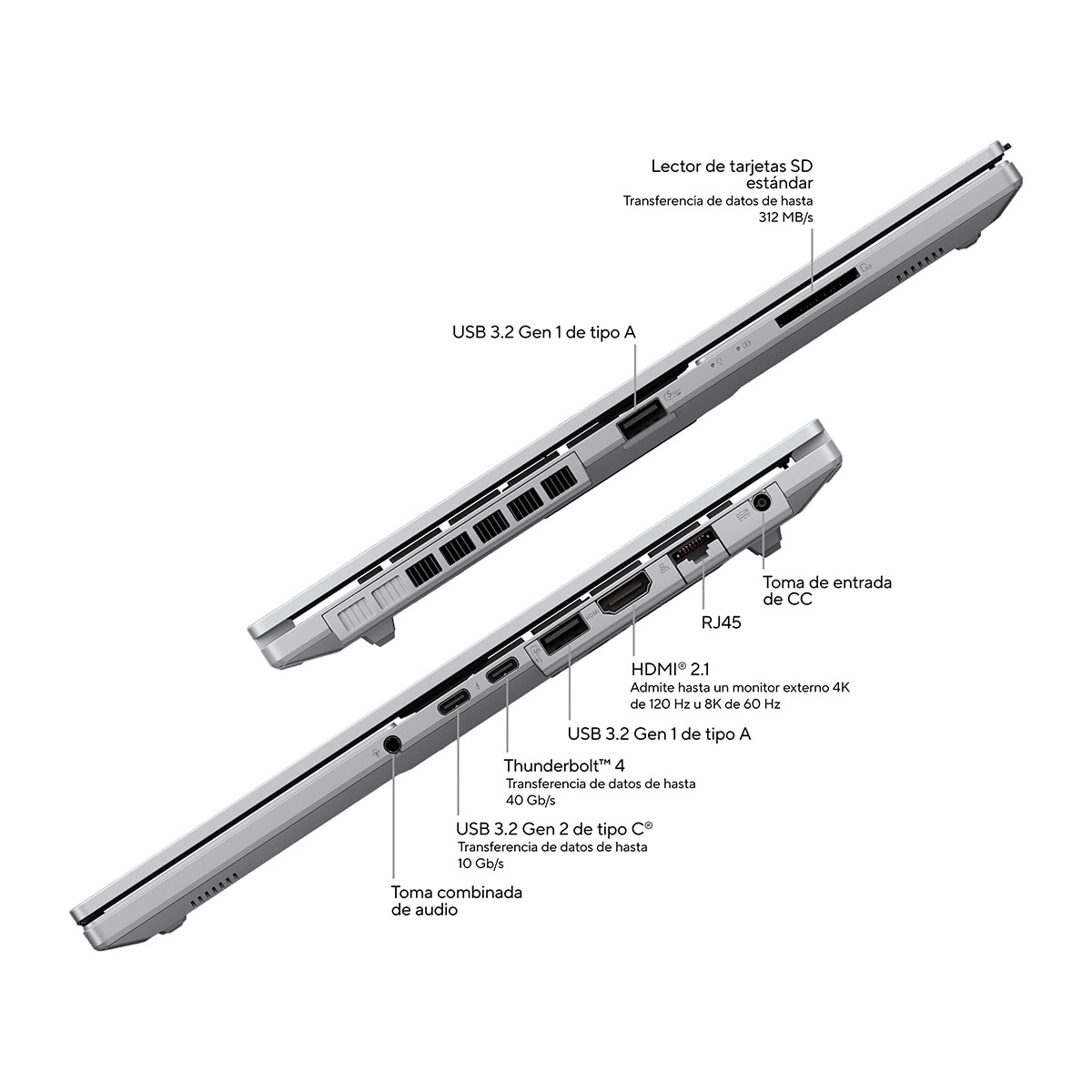 Lector de tarjetas SD estándar
Transferencia de datos de hasta 312 MB/s

USB 3.2 Gen 1 de tipo A

Toma de entrada de CC

RJ45

HDMI® 2.1
Admite hasta un monitor externo 4K de 120 Hz u 8K de 60 Hz

USB 3.2 Gen 1 de tipo A

Thunderbolt™ 4
Transferencia de datos de hasta 40 Gb/s

USB 3.2 Gen 2 de tipo C®
Transferencia de datos de hasta 10 Gb/s

Toma combinada de audio