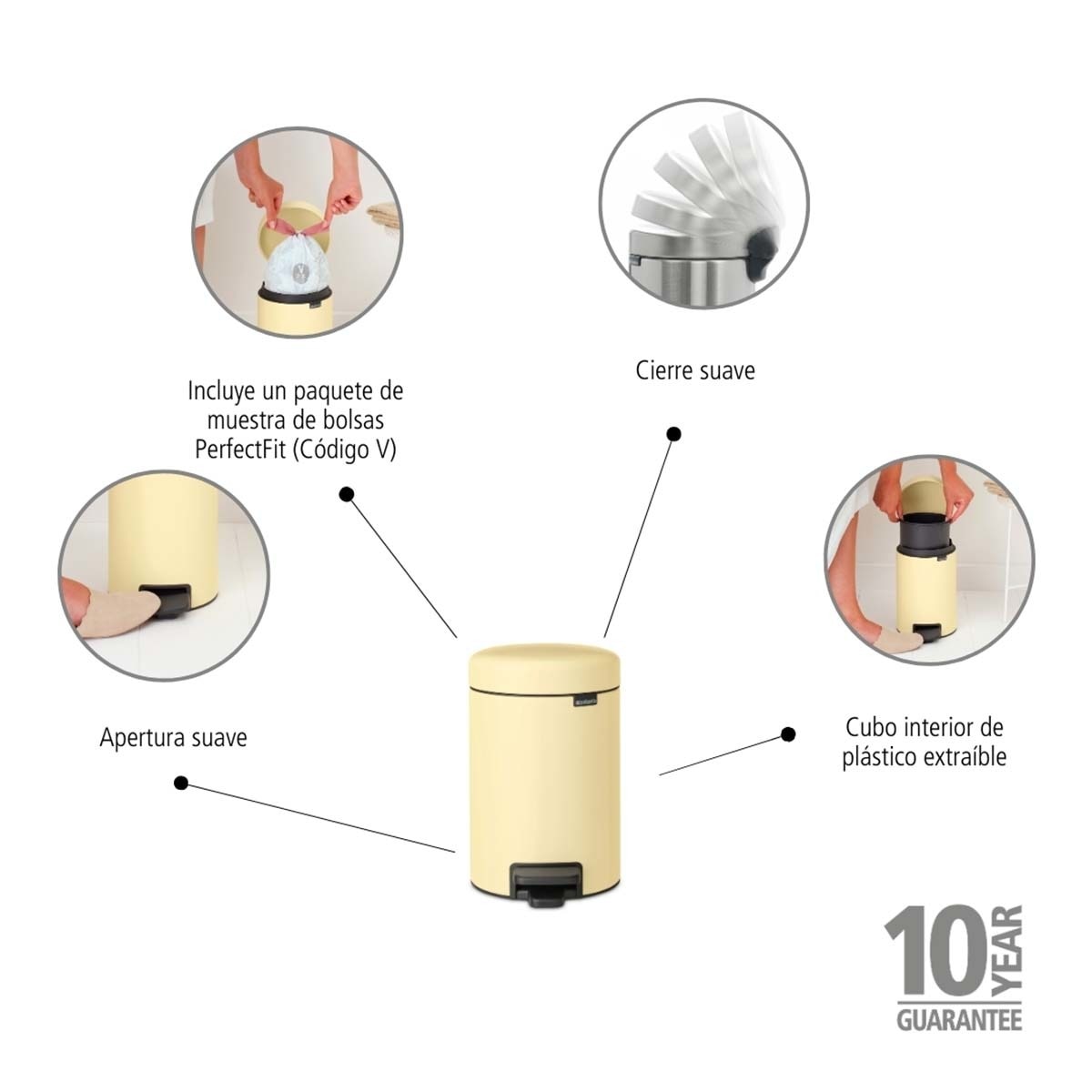 Incluye un paquete de muestra de bolsas PerfectFit (Código V)

Cierre suave

Apertura suave

Cubo interior de plástico extraíble

10 YEAR GUARANTEE