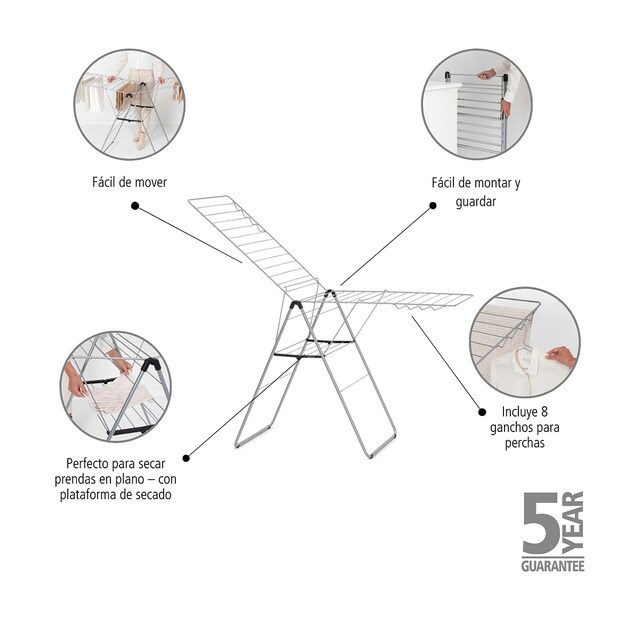 Fácil de mover

Fácil de montar y guardar

Incluye 8 ganchos para perchas

Perfecto para secar prendas en plano – con plataforma de secado

5 YEAR GUARANTEE