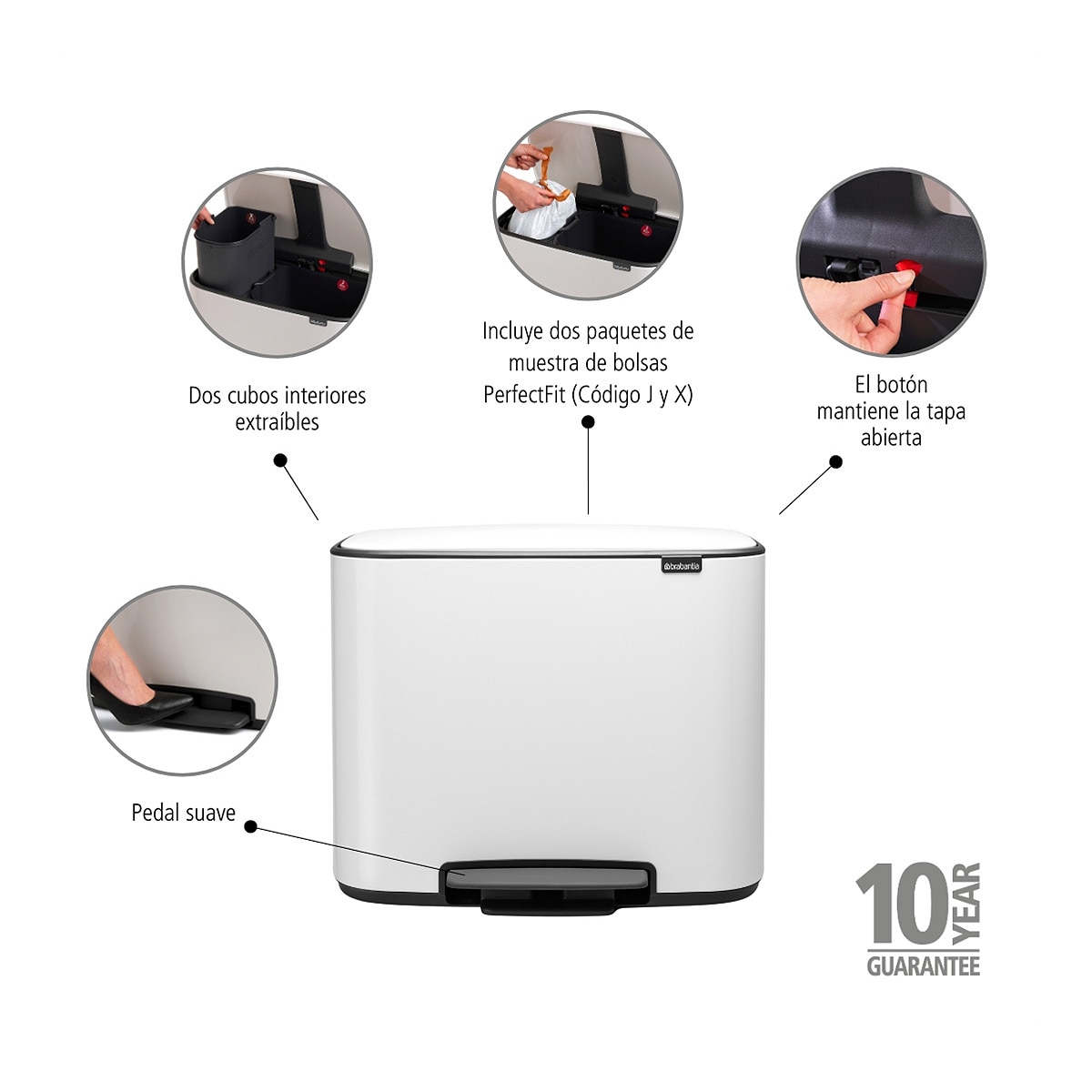 Dos cubos interiores extraíbles

Incluye dos paquetes de muestra de bolsas PerfectFit (Código J y X)

El botón mantiene la tapa abierta

brabantia

Pedal suave

10 YEAR GUARANTEE