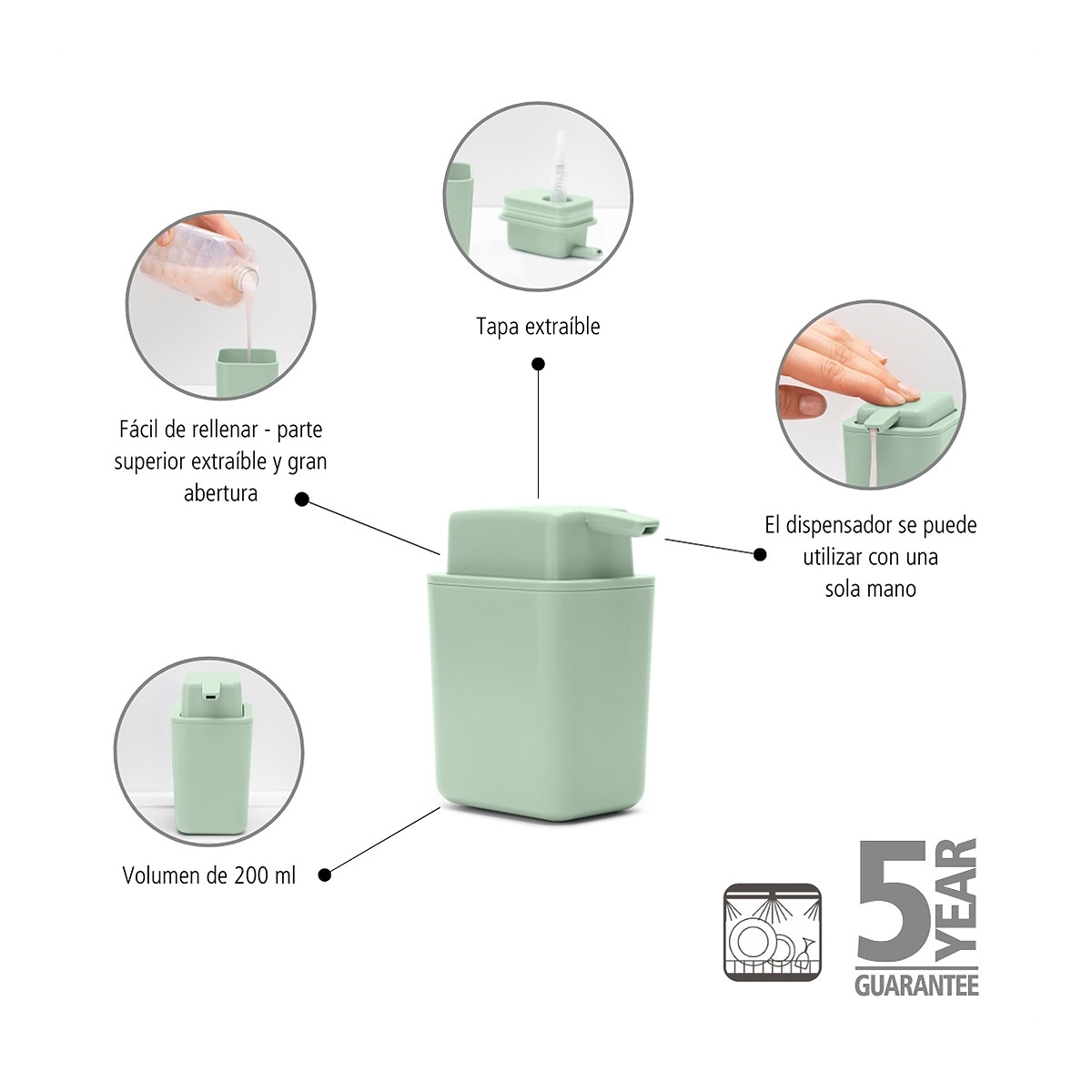 Tapa extraíble

Fácil de rellenar - parte superior extraíble y gran abertura

El dispensador se puede utilizar con una sola mano

Volumen de 200 ml

5 YEAR GUARANTEE