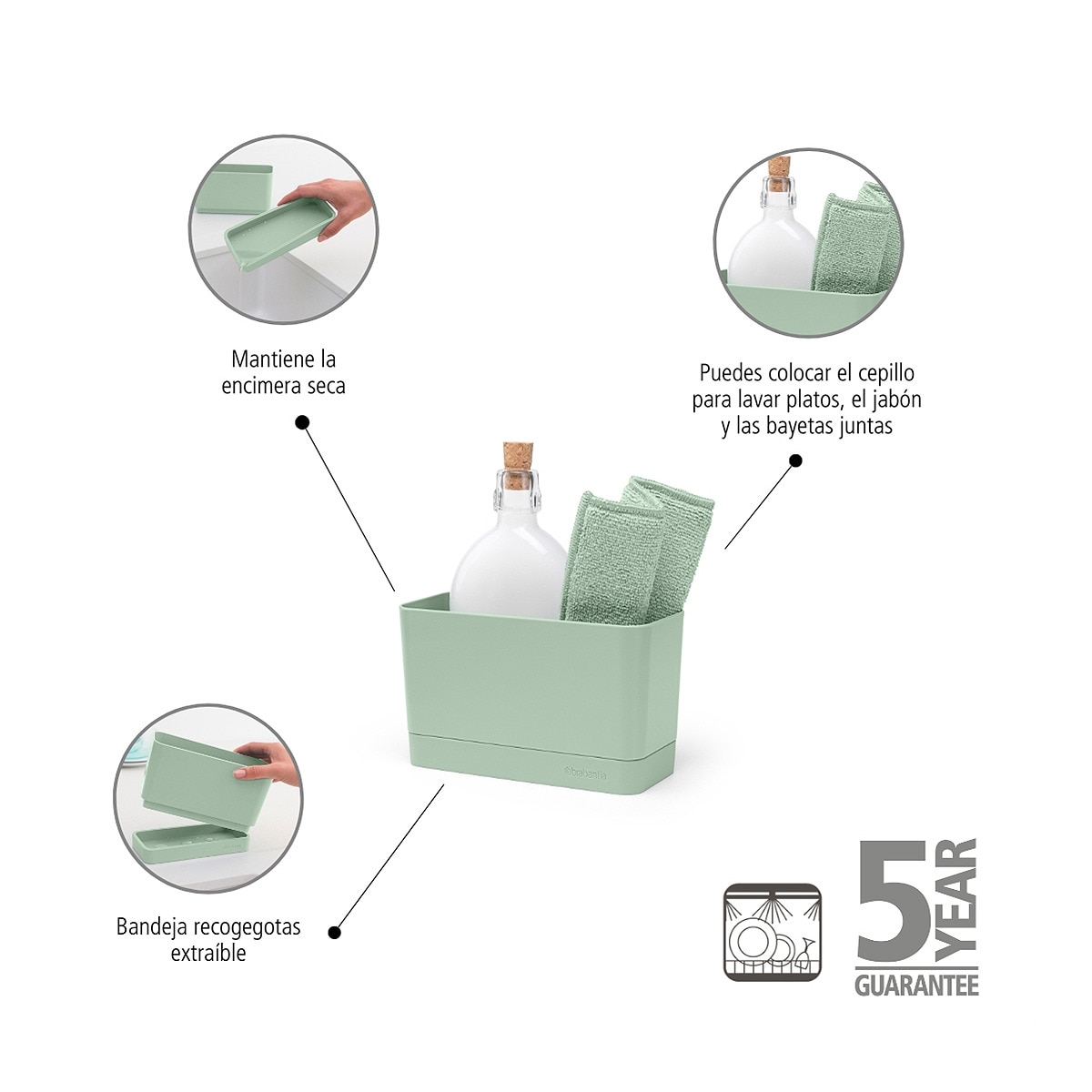 Mantiene la encimera seca

Puedes colocar el cepillo para lavar platos, el jabón y las bayetas juntas

brabantia

Bandeja recogegotas extraíble

5 YEAR GUARANTEE