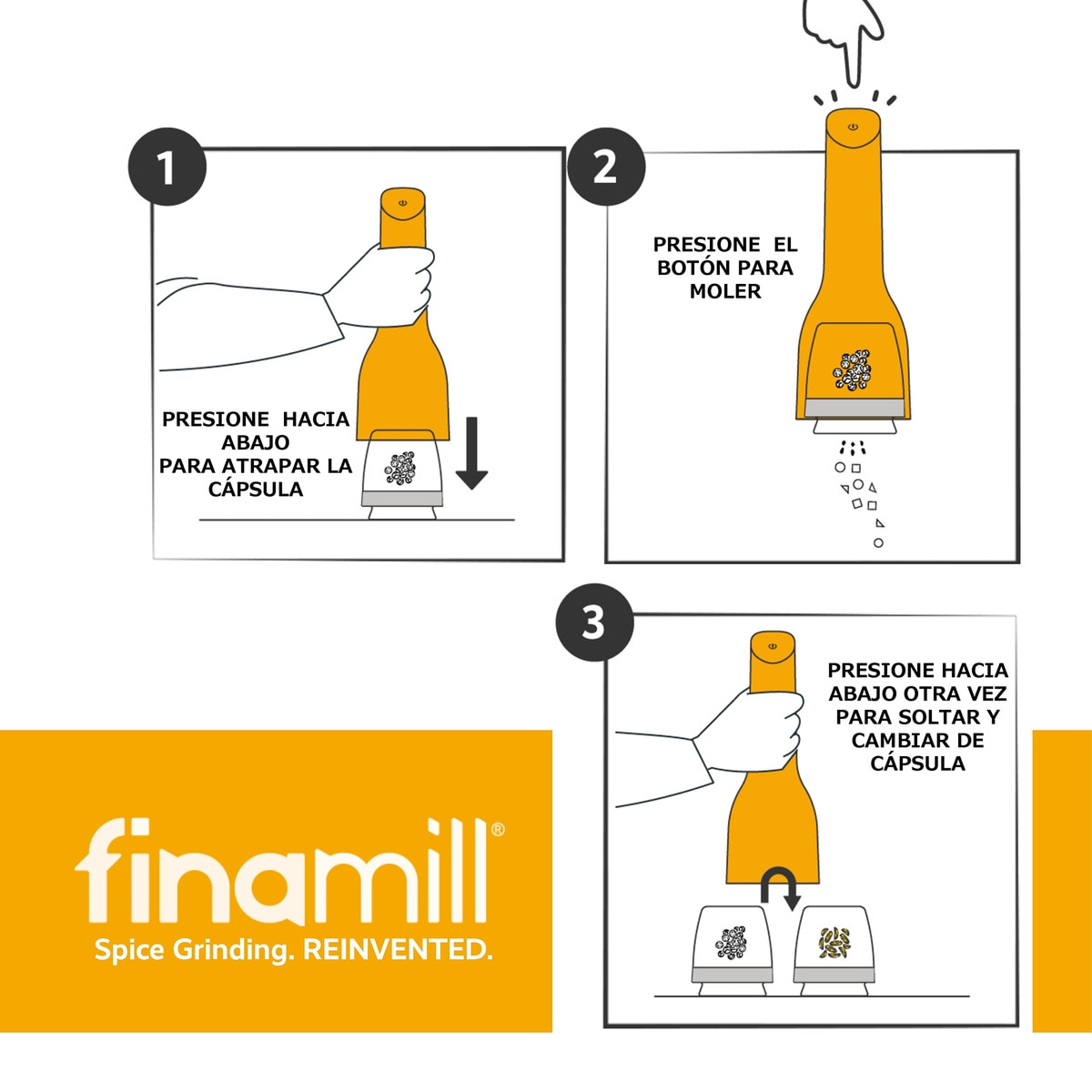 1

PRESIONE HACIA ABAJO PARA ATRAPAR LA CÁPSULA

2

PRESIONE EL BOTÓN PARA MOLER

3

PRESIONE HACIA ABAJO OTRA VEZ PARA SOLTAR Y CAMBIAR DE CÁPSULA

finamill®
Spice Grinding. REINVENTED.