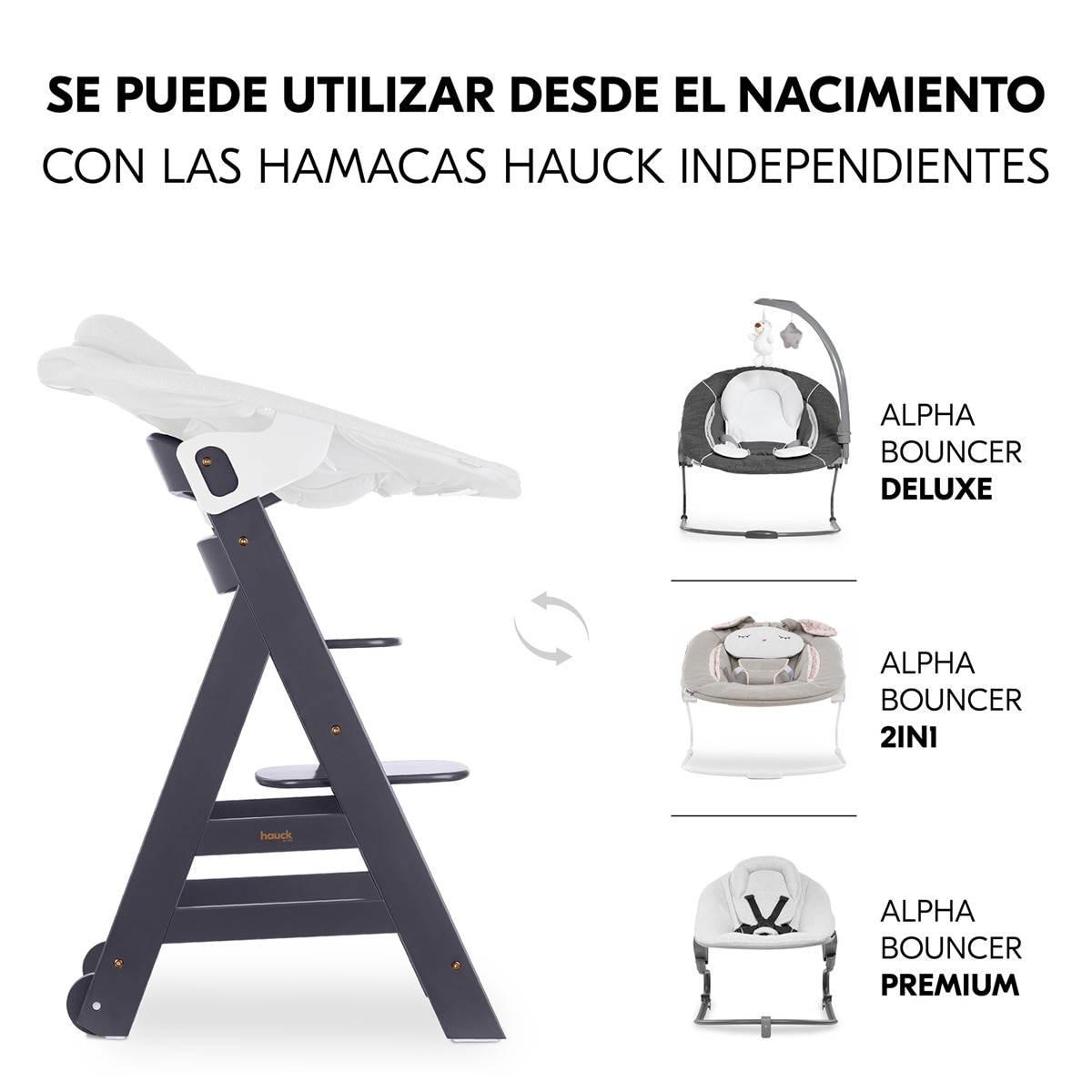 SE PUEDE UTILIZAR DESDE EL NACIMIENTO
CON LAS HAMACAS HAUCK INDEPENDIENTES

hauck

ALPHA BOUNCER DELUXE

ALPHA BOUNCER 2IN1

ALPHA BOUNCER PREMIUM