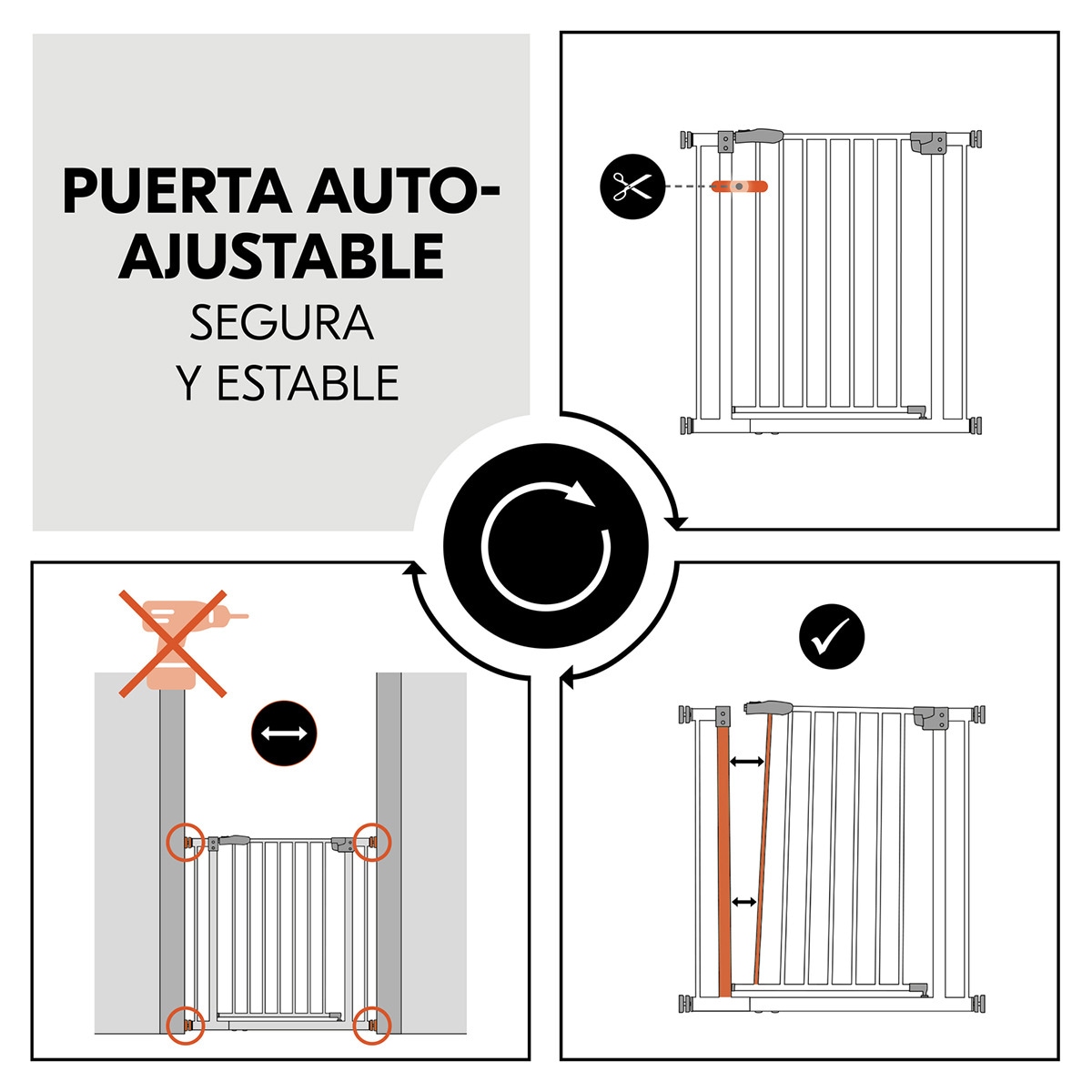 PUERTA AUTO-AJUSTABLE
SEGURA
Y ESTABLE