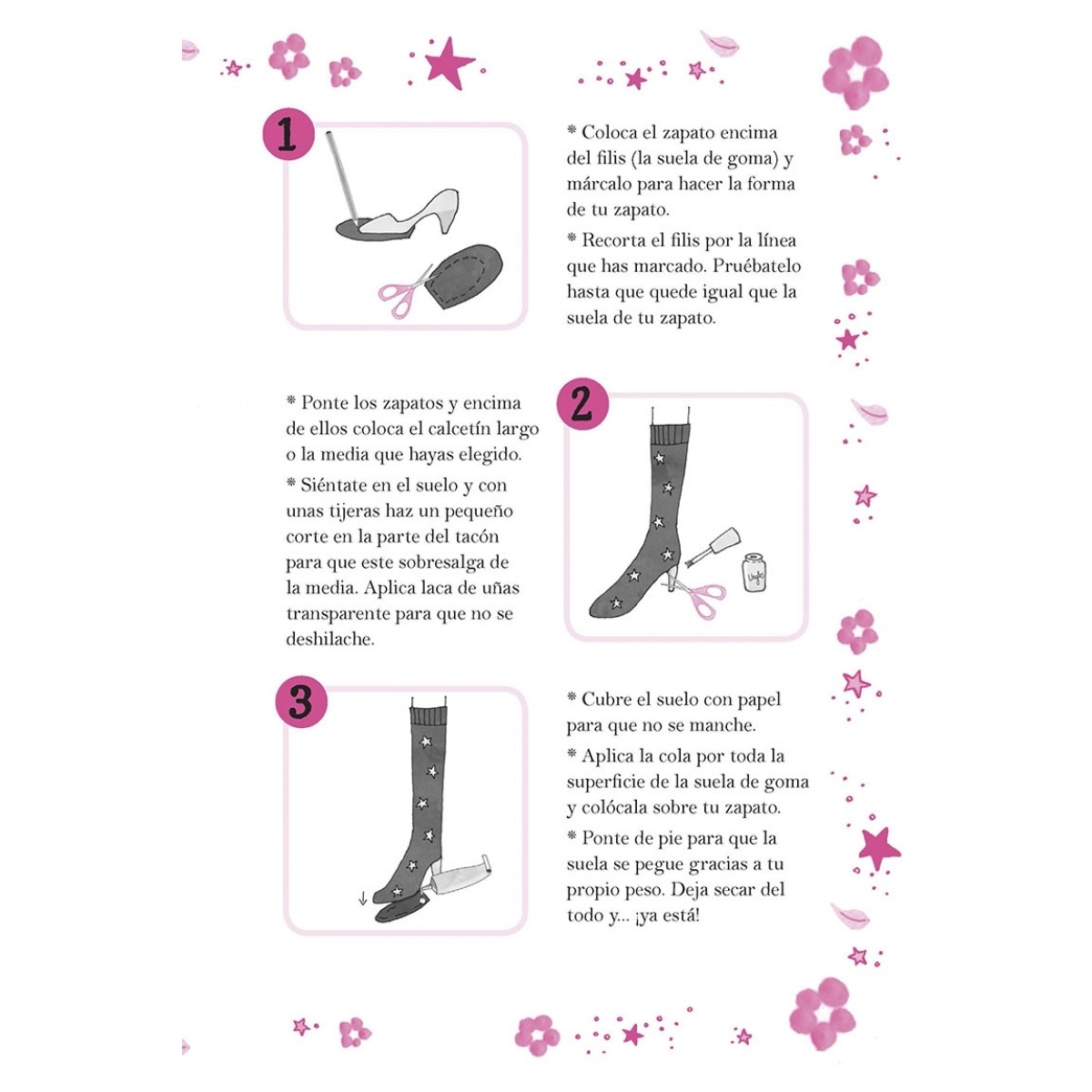 1

* Coloca el zapato encima del filis (la suela de goma) y márcalo para hacer la forma de tu zapato.

* Recorta el filis por la línea que has marcado. Pruébatelo hasta que quede igual que la suela de tu zapato.

* Ponte los zapatos y encima de ellos coloca el calcetín largo o la media que hayas elegido.

* Siéntate en el suelo y con unas tijeras haz un pequeño corte en la parte del tacón para que este sobresalga de la media. Aplica laca de uñas transparente para que no se deshilache.

2

Uñas

3

* Cubre el suelo con papel para que no se manche.

* Aplica la cola por toda la superficie de la suela de goma y colócala sobre tu zapato.

* Ponte de pie para que la suela se pegue gracias a tu propio peso. Deja secar del todo y... ¡ya está!