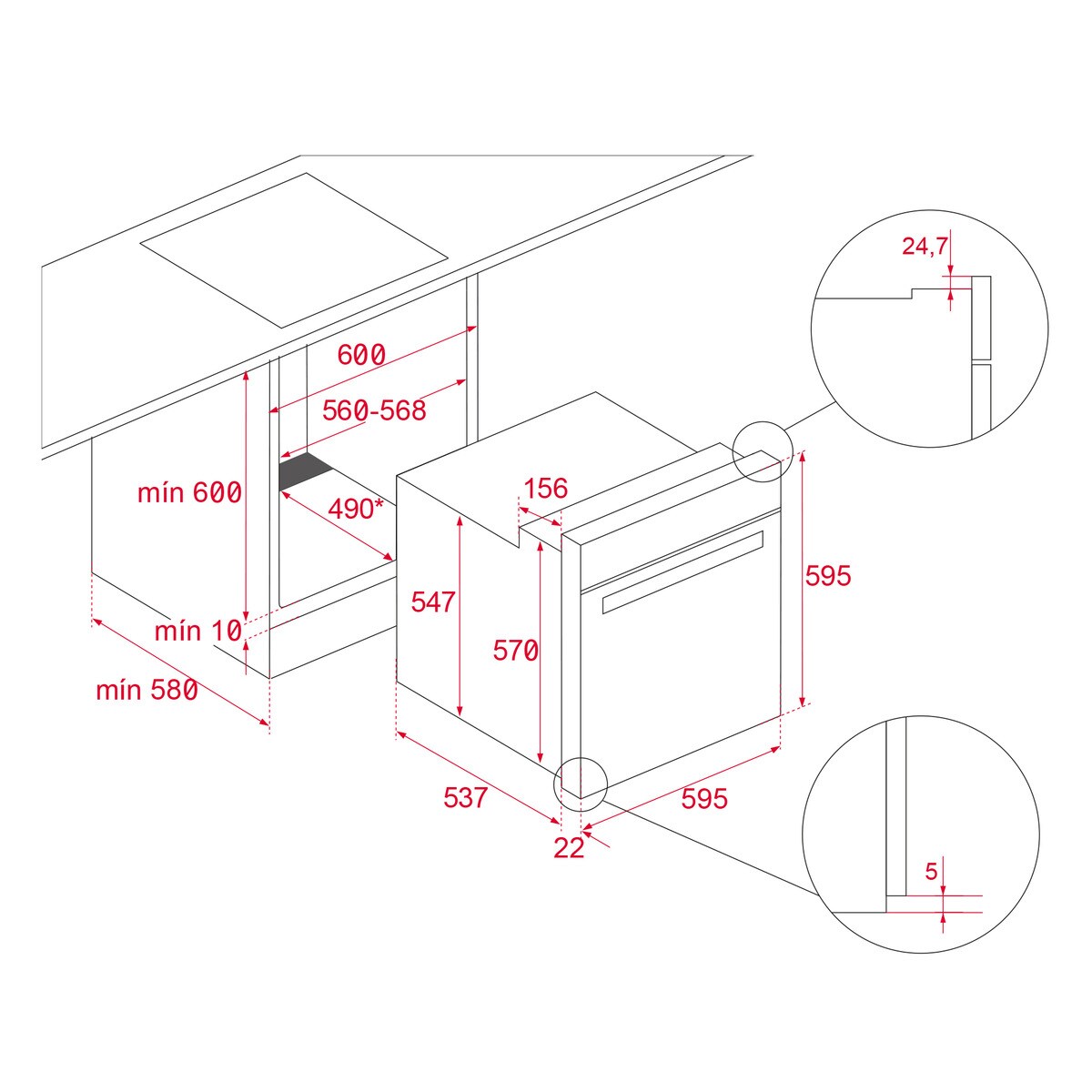 24,7

600

560-568

mín 600

490*

156

547

570

595

mín 10

mín 580

537

595

22

5