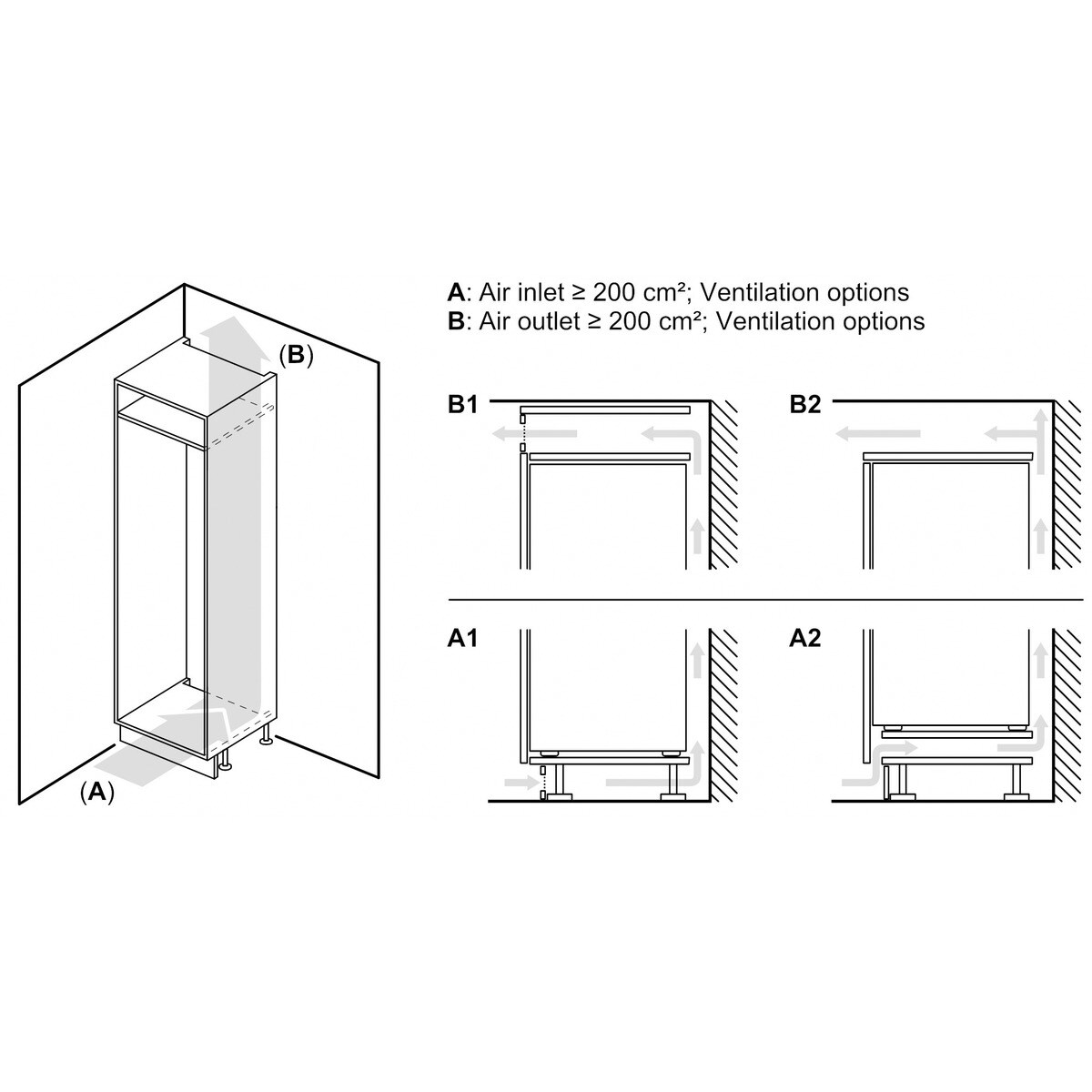 (B)

(A)

A: Air inlet ≥ 200 cm²; Ventilation options
B: Air outlet ≥ 200 cm²; Ventilation options

B1

B2

A1

A2