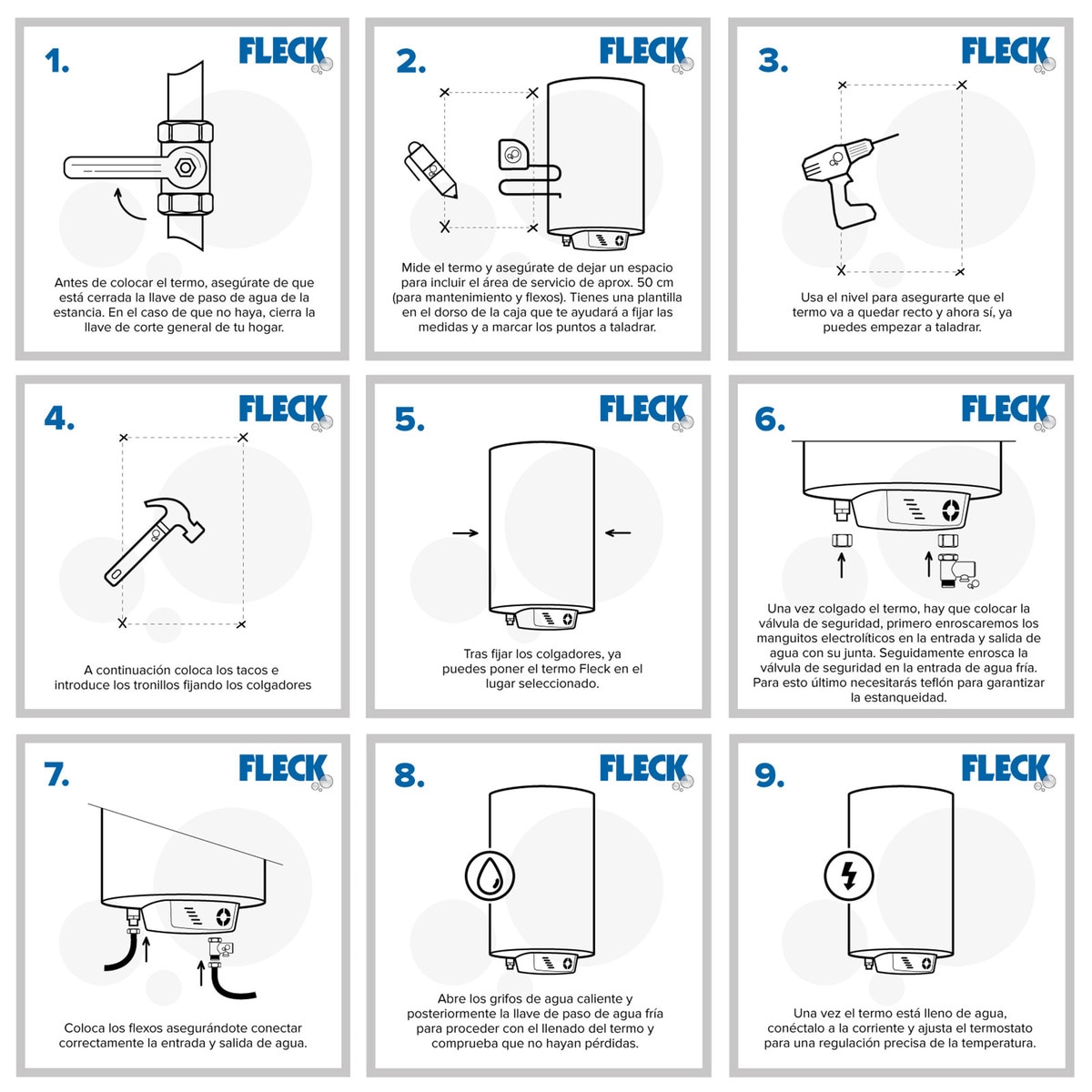 1.

FLECK

Antes de colocar el termo, asegúrate de que está cerrada la llave de paso de agua de la estancia. En el caso de que no haya, cierra la llave de corte general de tu hogar.

2.

FLECK

Mide el termo y asegúrate de dejar un espacio para incluir el área de servicio de aprox. 50 cm (para mantenimiento y flexos). Tienes una plantilla en el dorso de la caja que te ayudará a fijar las medidas y a marcar los puntos a taladrar.

3.

FLECK

Usa el nivel para asegurarte que el termo va a quedar recto y ahora sí, ya puedes empezar a taladrar.

4.

FLECK

A continuación coloca los tacos e introduce los tronillos fijando los colgadores

5.

FLECK

Tras fijar los colgadores, ya puedes poner el termo Fleck en el lugar seleccionado.

6.

FLECK

Una vez colgado el termo, hay que colocar la válvula de seguridad, primero enroscaremos los manguitos electrolíticos en la entrada y salida de agua con su junta. Seguidamente enrosca la válvula de seguridad en la entrada de agua fría. Para esto último necesitarás teflón para garantizar la estanqueidad.

7.

FLECK

Coloca los flexos asegurándote conectar correctamente la entrada y salida de agua.

8.

FLECK

Abre los grifos de agua caliente y posteriormente la llave de paso de agua fría para proceder con el llenado del termo y comprueba que no hayan pérdidas.

9.

FLECK

Una vez el termo está lleno de agua, conéctalo a la corriente y ajusta el termostato para una regulación precisa de la temperatura.