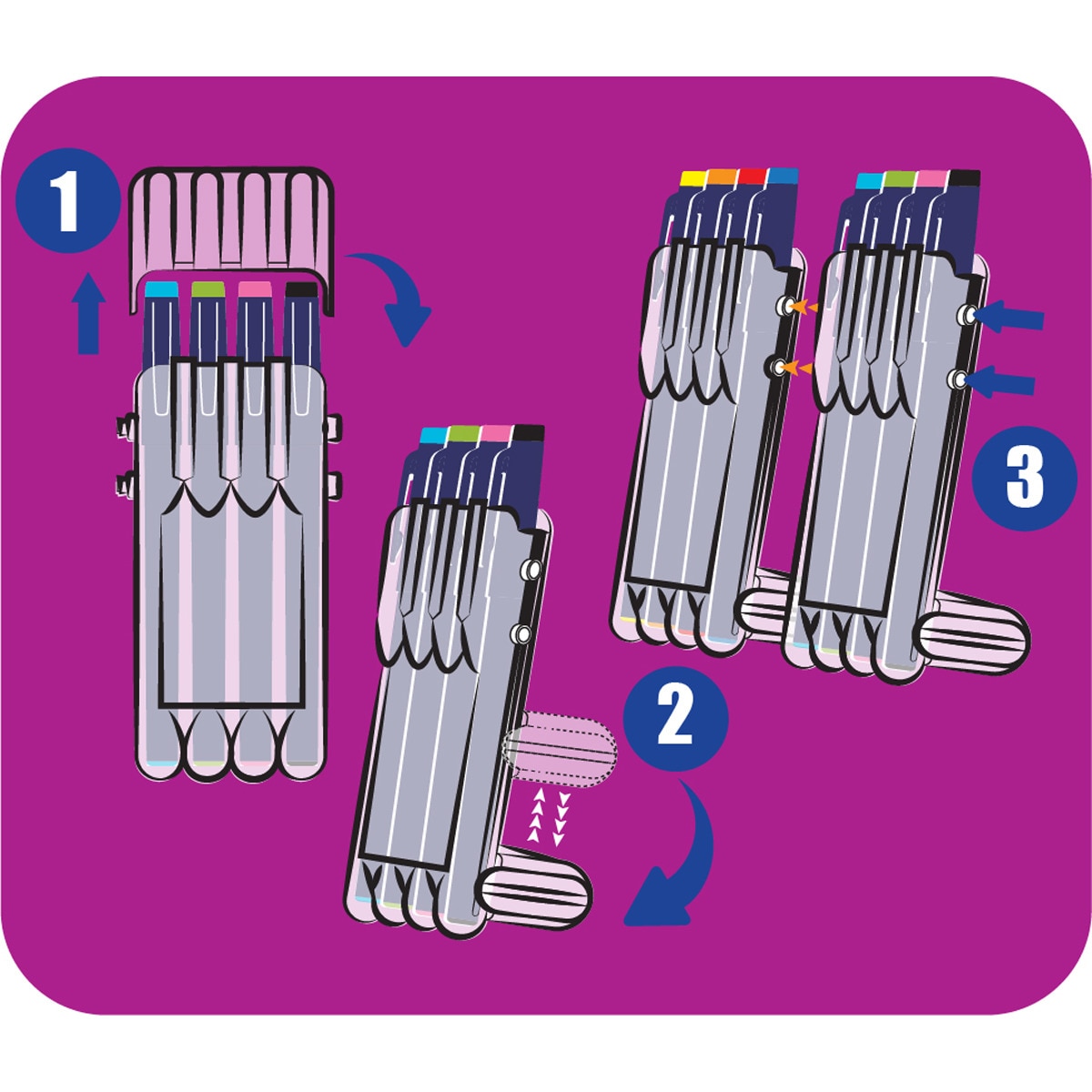 1

2

3