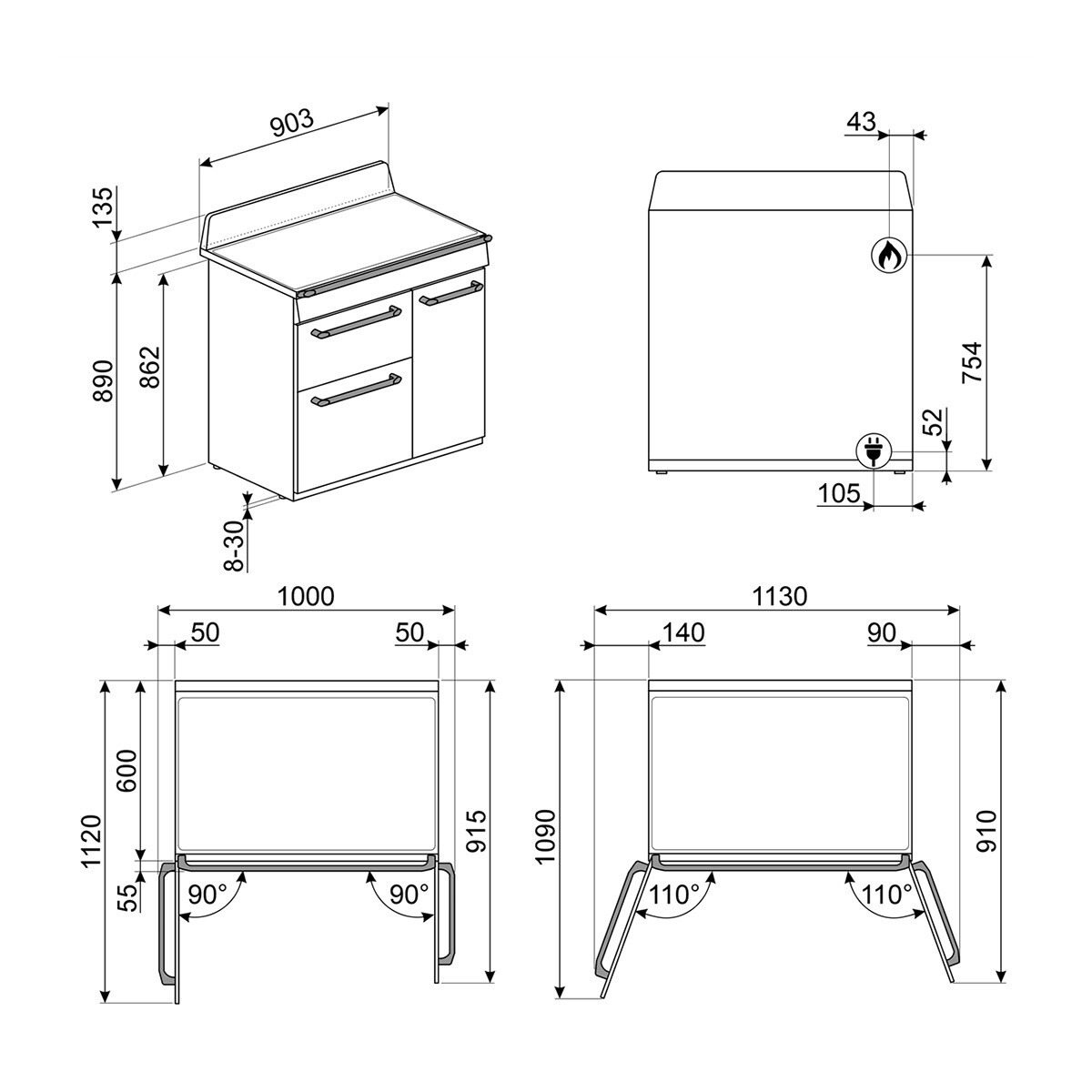 903
135
890
862
8-30
43
754
52
105
1000
50
50
1120
600
55
90°
90°
915
1130
140
90
1090
110°
110°
910