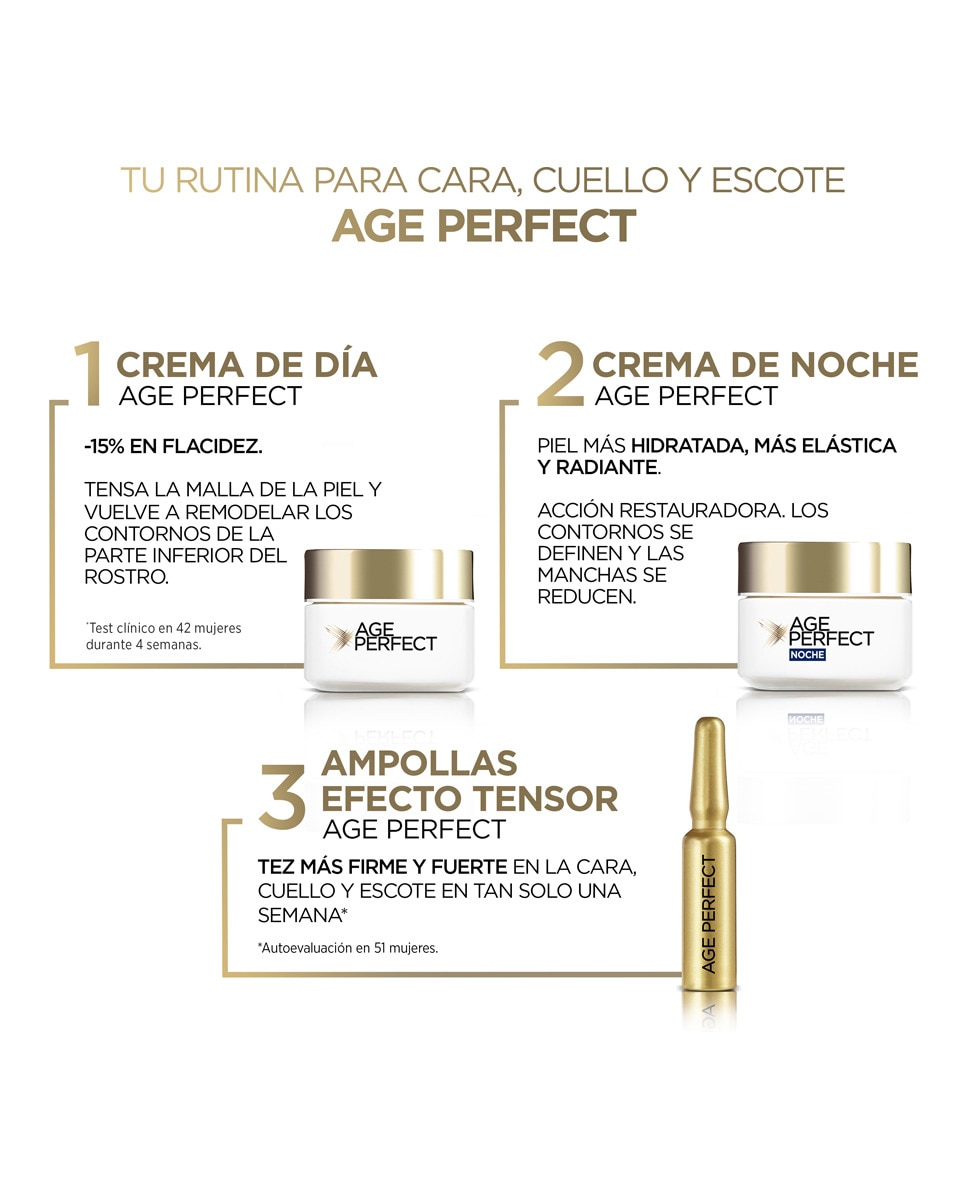 TU RUTINA PARA CARA, CUELLO Y ESCOTE
AGE PERFECT

1 CREMA DE DÍA
AGE PERFECT

-15% EN FLACIDEZ.

TENSA LA MALLA DE LA PIEL Y VUELVE A REMODELAR LOS CONTORNOS DE LA PARTE INFERIOR DEL ROSTRO.

*Test clínico en 42 mujeres durante 4 semanas.

AGE PERFECT

2 CREMA DE NOCHE
AGE PERFECT

PIEL MÁS HIDRATADA, MÁS ELÁSTICA Y RADIANTE.

ACCIÓN RESTAURADORA. LOS CONTORNOS SE DEFINEN Y LAS MANCHAS SE REDUCEN.

AGE PERFECT
NOCHE

3 AMPOLLAS
EFECTO TENSOR
AGE PERFECT

TEZ MÁS FIRME Y FUERTE EN LA CARA, CUELLO Y ESCOTE EN TAN SOLO UNA SEMANA*

*Autoevaluación en 51 mujeres.

AGE PERFECT