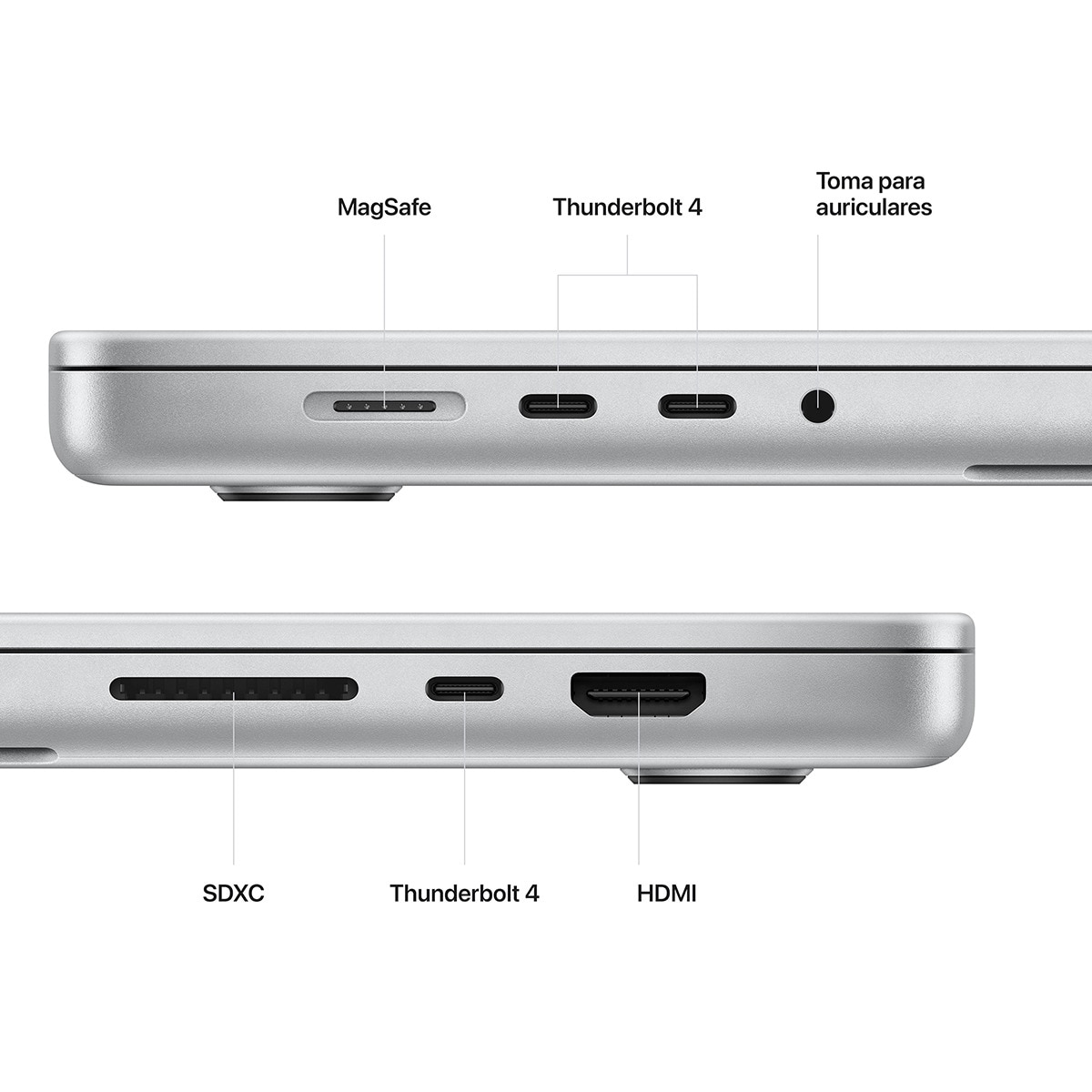 MagSafe

Thunderbolt 4

Toma para auriculares

SDXC

Thunderbolt 4

HDMI