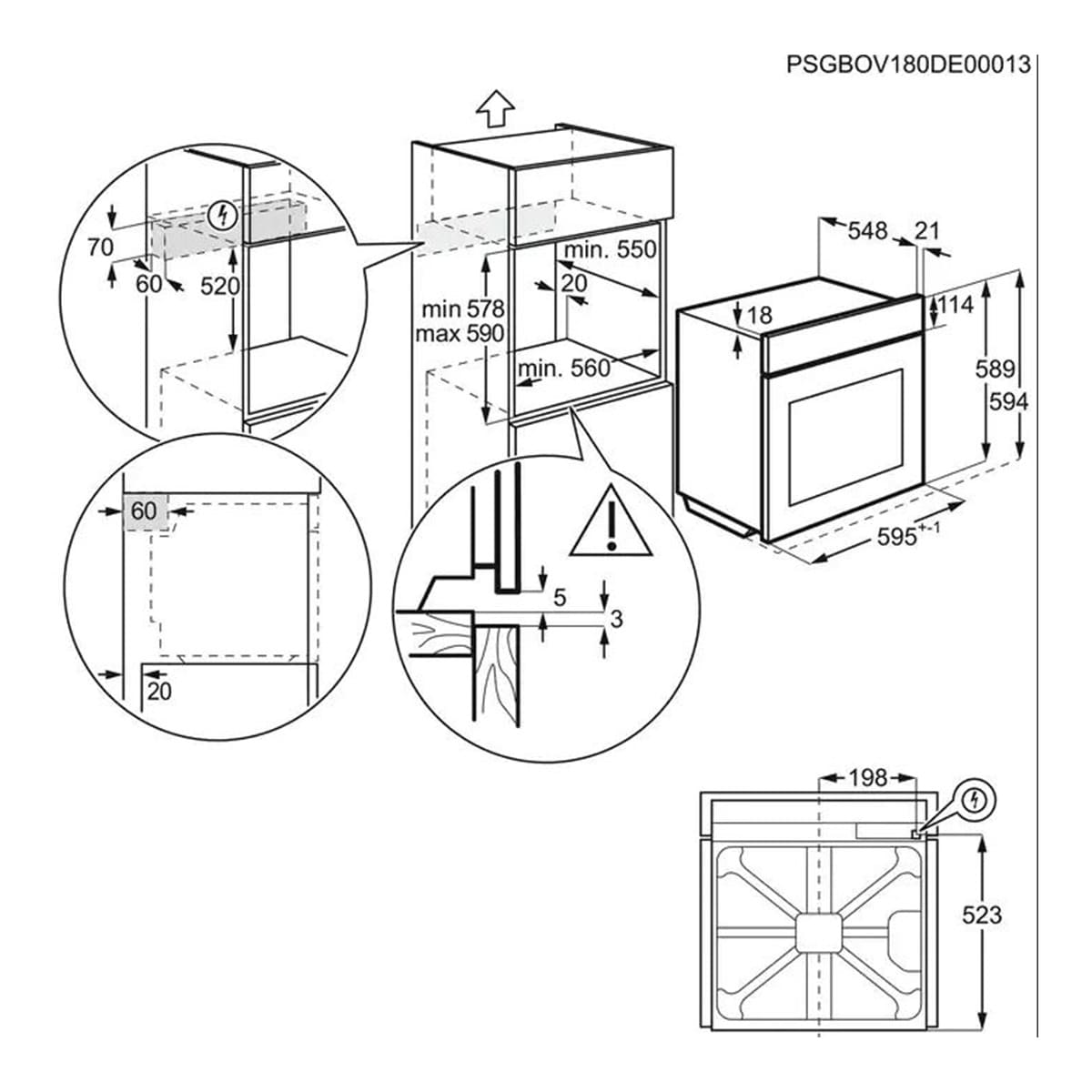 PSGBOV180DE00013

70
60
520

min. 550
20
min 578
max 590
min. 560

548
21
18
114
589
594
$595^{+-1}$

60
20

5
3

198
523