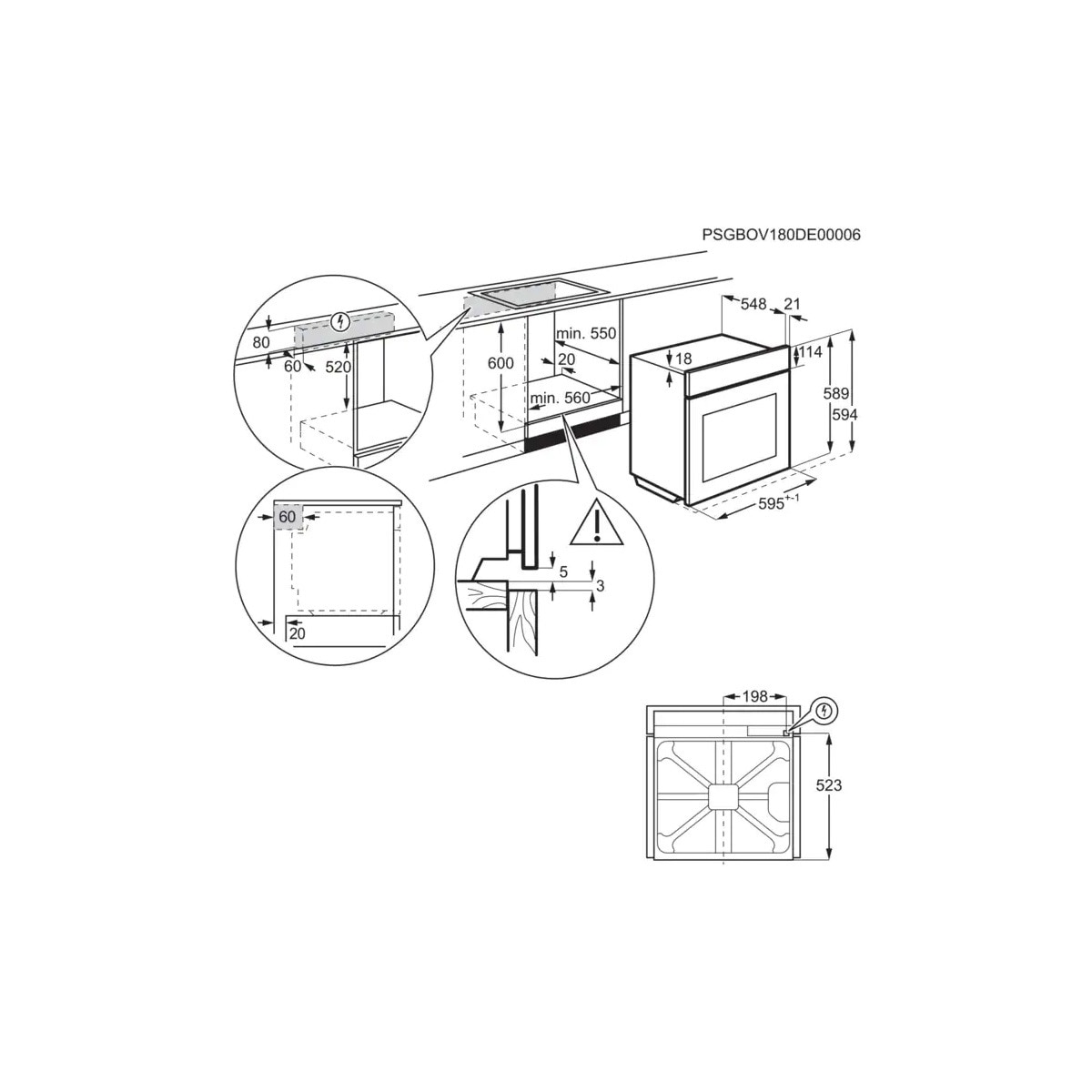 PSGBOV180DE00006

80
60
520

600
min. 550
20
min. 560

548
21
18
114
589
594
$595^{+-1}$

60
20

5
3

198
523