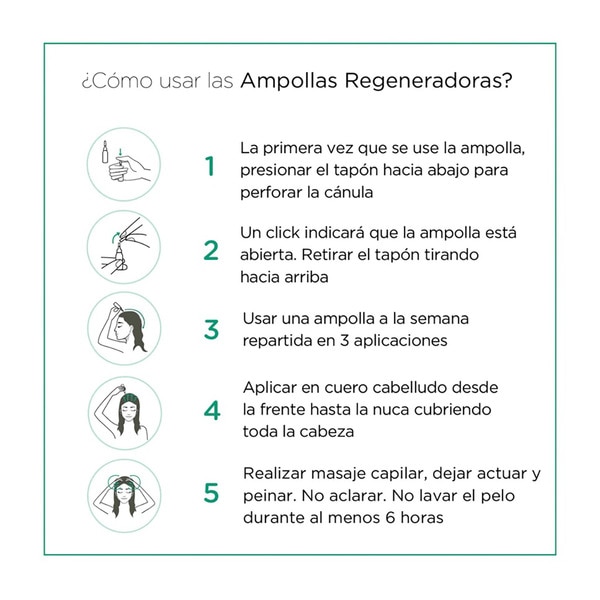 ¿Cómo usar las Ampollas Regeneradoras?

1 La primera vez que se use la ampolla, presionar el tapón hacia abajo para perforar la cánula

2 Un click indicará que la ampolla está abierta. Retirar el tapón tirando hacia arriba

3 Usar una ampolla a la semana repartida en 3 aplicaciones

4 Aplicar en cuero cabelludo desde la frente hasta la nuca cubriendo toda la cabeza

5 Realizar masaje capilar, dejar actuar y peinar. No aclarar. No lavar el pelo durante al menos 6 horas