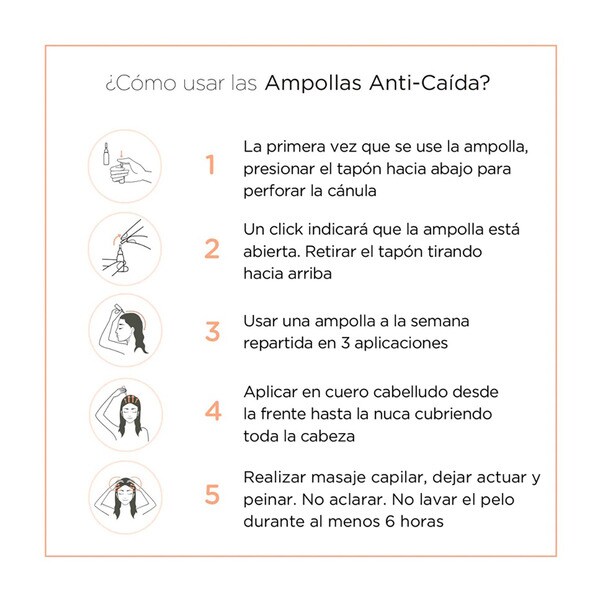 ¿Cómo usar las Ampollas Anti-Caída?

1 La primera vez que se use la ampolla, presionar el tapón hacia abajo para perforar la cánula

2 Un click indicará que la ampolla está abierta. Retirar el tapón tirando hacia arriba

3 Usar una ampolla a la semana repartida en 3 aplicaciones

4 Aplicar en cuero cabelludo desde la frente hasta la nuca cubriendo toda la cabeza

5 Realizar masaje capilar, dejar actuar y peinar. No aclarar. No lavar el pelo durante al menos 6 horas