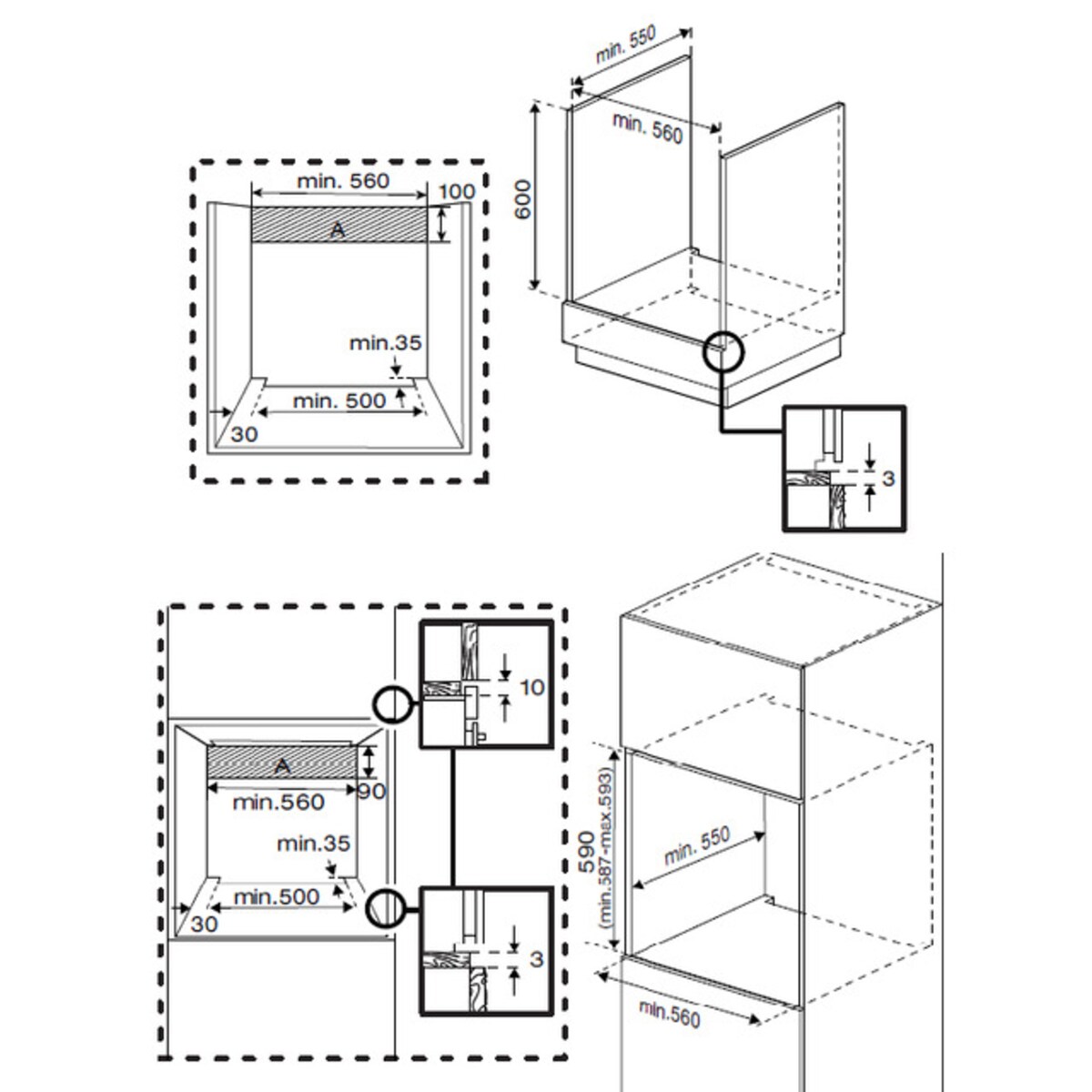 min. 560
100
A
min.35
min. 500
30

min. 550
min. 560
600
3

10
A
90
min.560
min.35
min.500
30
3

590
(min.587-max.593)
min. 550
min.560