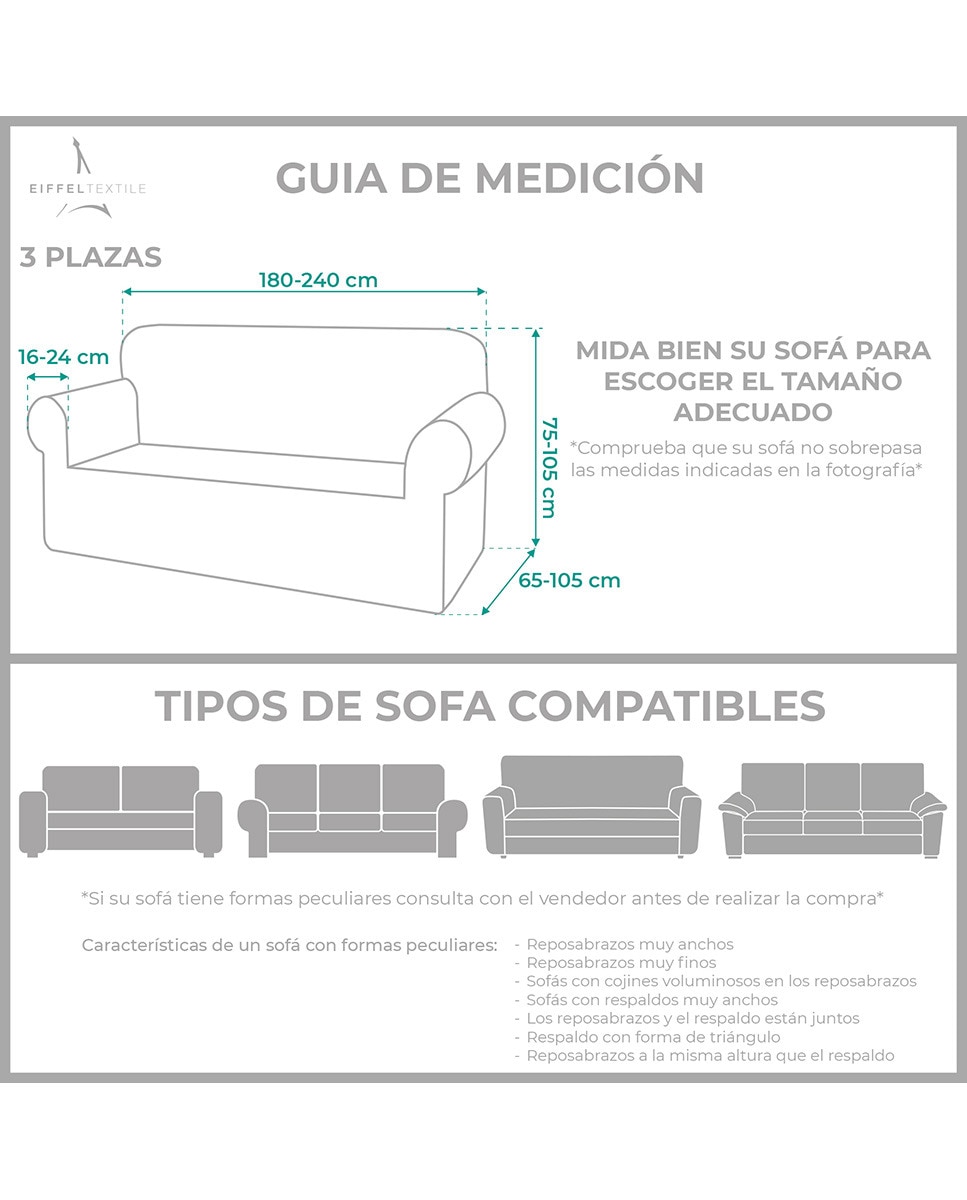 EIFFELTEXTILE

GUIA DE MEDICIÓN

3 PLAZAS

180-240 cm

16-24 cm

75-105 cm

65-105 cm

MIDA BIEN SU SOFÁ PARA ESCOGER EL TAMAÑO ADECUADO

*Comprueba que su sofá no sobrepasa las medidas indicadas en la fotografía*

TIPOS DE SOFA COMPATIBLES

*Si su sofá tiene formas peculiares consulta con el vendedor antes de realizar la compra*

Características de un sofá con formas peculiares:
- Reposabrazos muy anchos
- Reposabrazos muy finos
- Sofás con cojines voluminosos en los reposabrazos
- Sofás con respaldos muy anchos
- Los reposabrazos y el respaldo están juntos
- Respaldo con forma de triángulo
- Reposabrazos a la misma altura que el respaldo