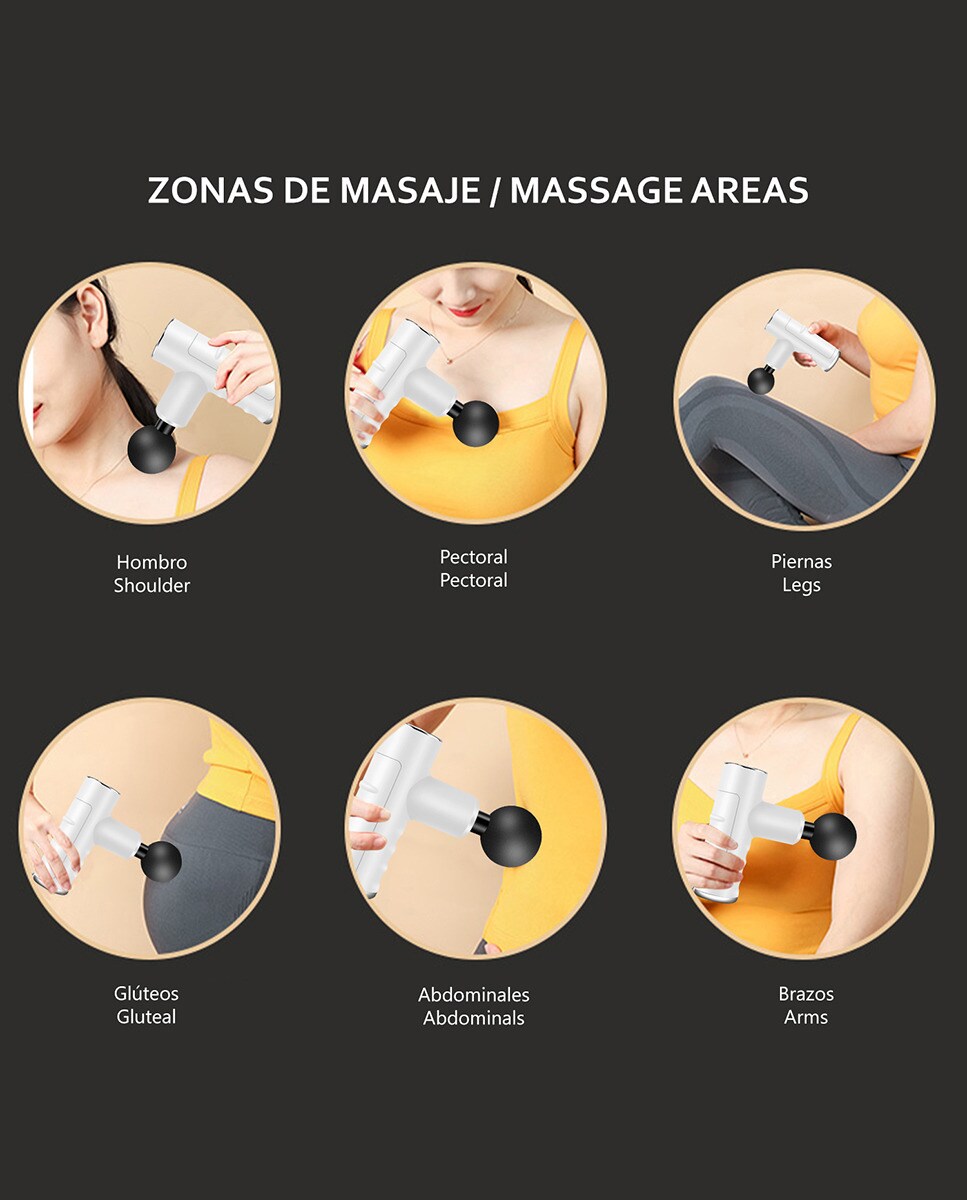 ZONAS DE MASAJE / MASSAGE AREAS

Hombro
Shoulder

Pectoral
Pectoral

Piernas
Legs

Glúteos
Gluteal

Abdominales
Abdominals

Brazos
Arms