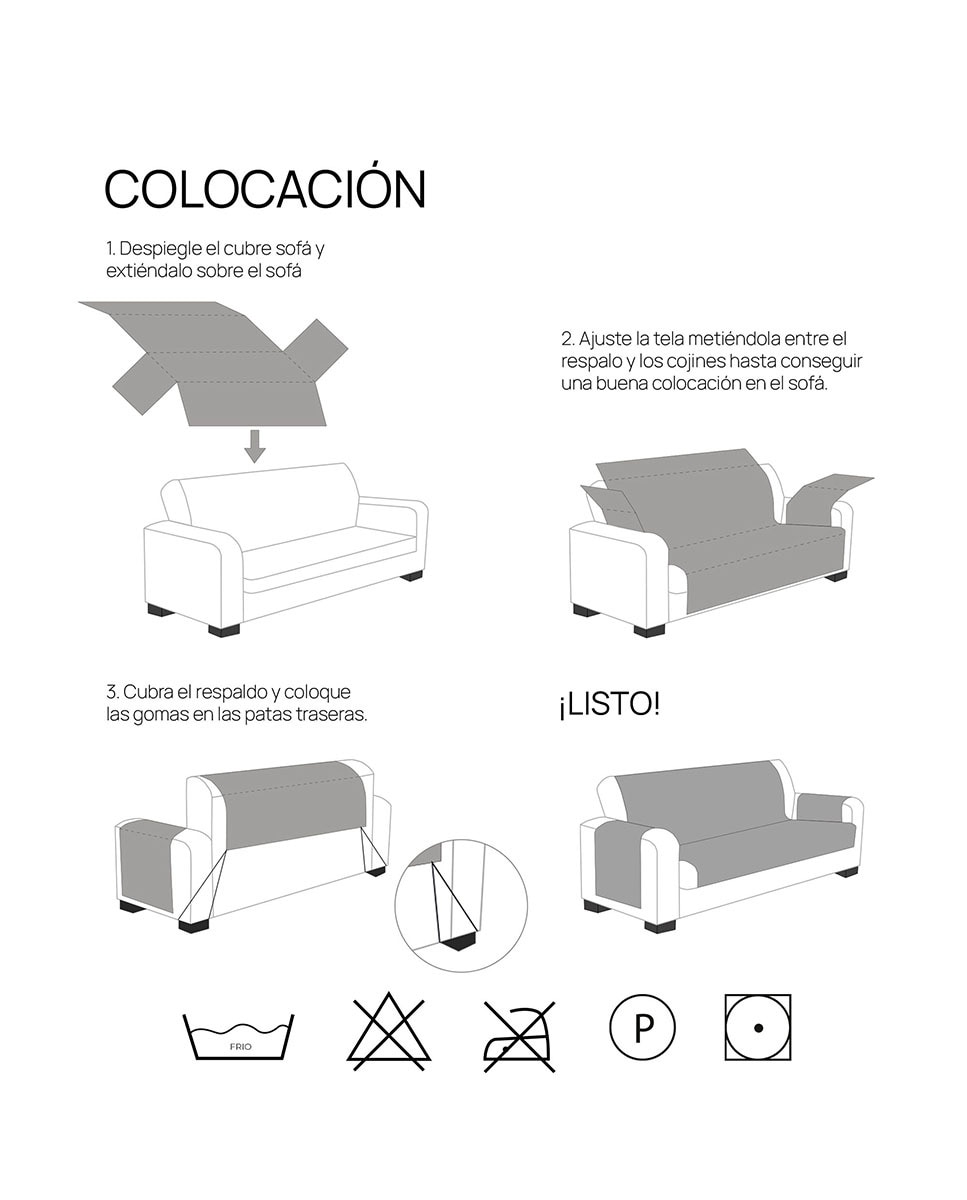 COLOCACIÓN

1. Despiegle el cubre sofá y extiéndalo sobre el sofá

2. Ajuste la tela metiéndola entre el respalo y los cojines hasta conseguir una buena colocación en el sofá.

3. Cubra el respaldo y coloque las gomas en las patas traseras.

¡LISTO!

FRIO

P