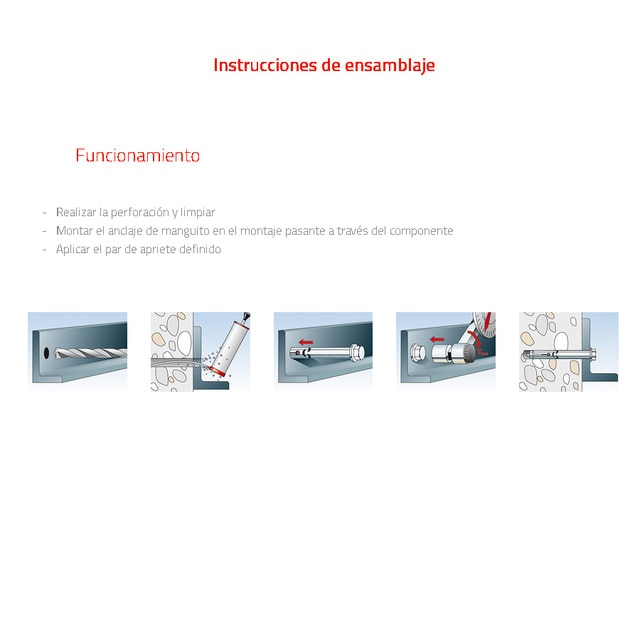 Instrucciones de ensamblaje

Funcionamiento

- Realizar la perforación y limpiar
- Montar el anclaje de manguito en el montaje pasante a través del componente
- Aplicar el par de apriete definido

$T_{inst}$