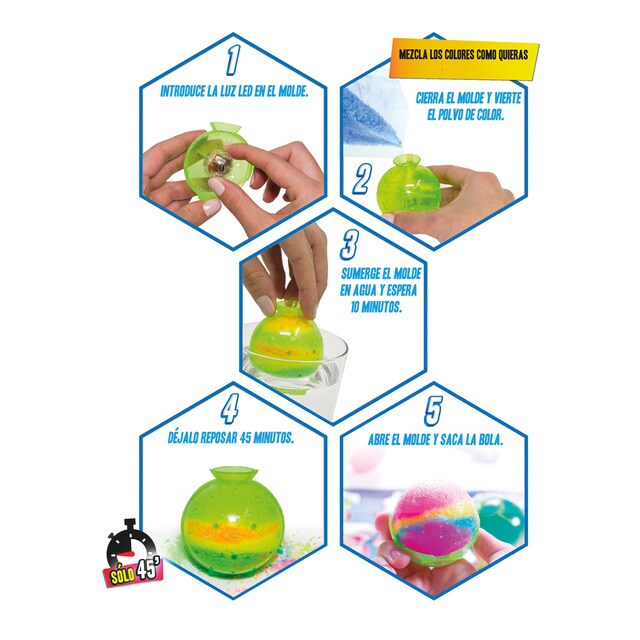 1
INTRODUCE LA LUZ LED EN EL MOLDE.

MEZCLA LOS COLORES COMO QUIERAS

CIERRA EL MOLDE Y VIERTE EL POLVO DE COLOR.
2

3
SUMERGE EL MOLDE EN AGUA Y ESPERA 10 MINUTOS.

4
DÉJALO REPOSAR 45 MINUTOS.

5
ABRE EL MOLDE Y SACA LA BOLA.

SÓLO 45'