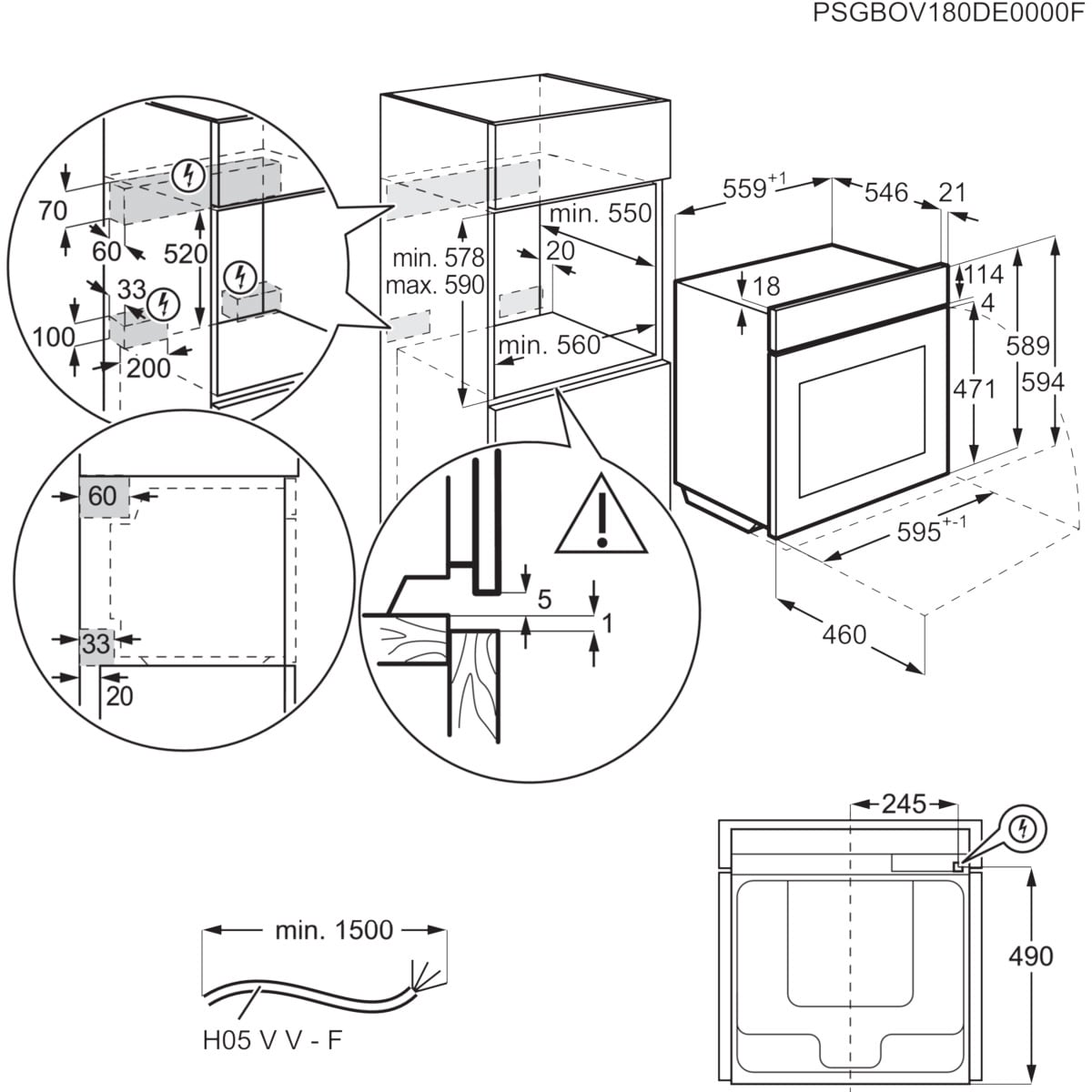 PSGBOV180DE0000F

70
60
520
33
100
200

min. 550
20
min. 578
max. 590
min. 560

$559^{+1}$
546
21
18
114
4
589
594
471
$595^{+-1}$
460

60
33
20

5
1

245
490

min. 1500
H05 V V - F